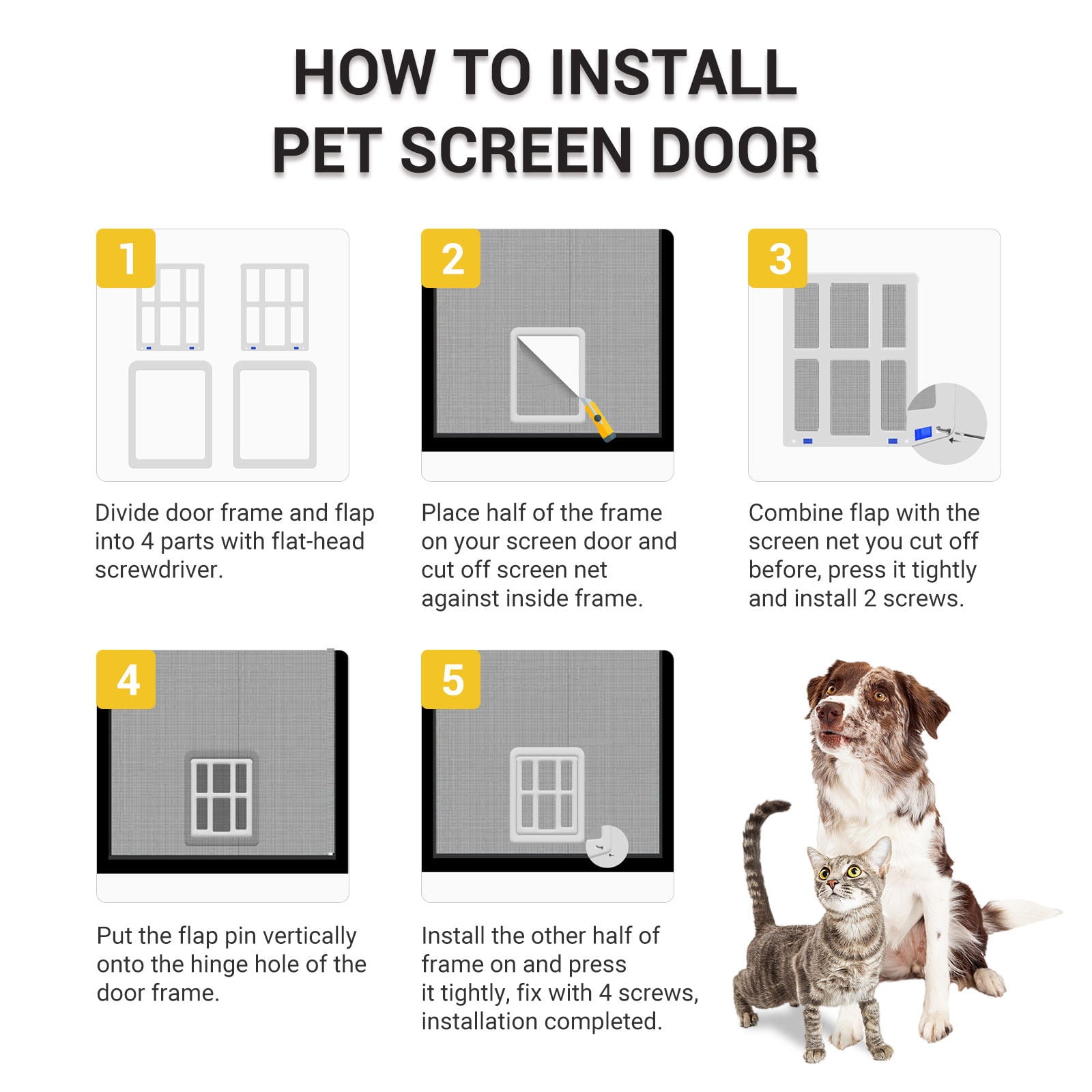 HOW TO INSTALL
PET SCREEN DOOR

1

Divide door frame and flap into 4 parts with flat-head screwdriver.

2

Place half of the frame on your screen door and cut off screen net against inside frame.

3

Combine flap with the screen net you cut off before, press it tightly and install 2 screws.

4

Put the flap pin vertically onto the hinge hole of the door frame.

5

Install the other half of frame on and press it tightly, fix with 4 screws, installation completed.