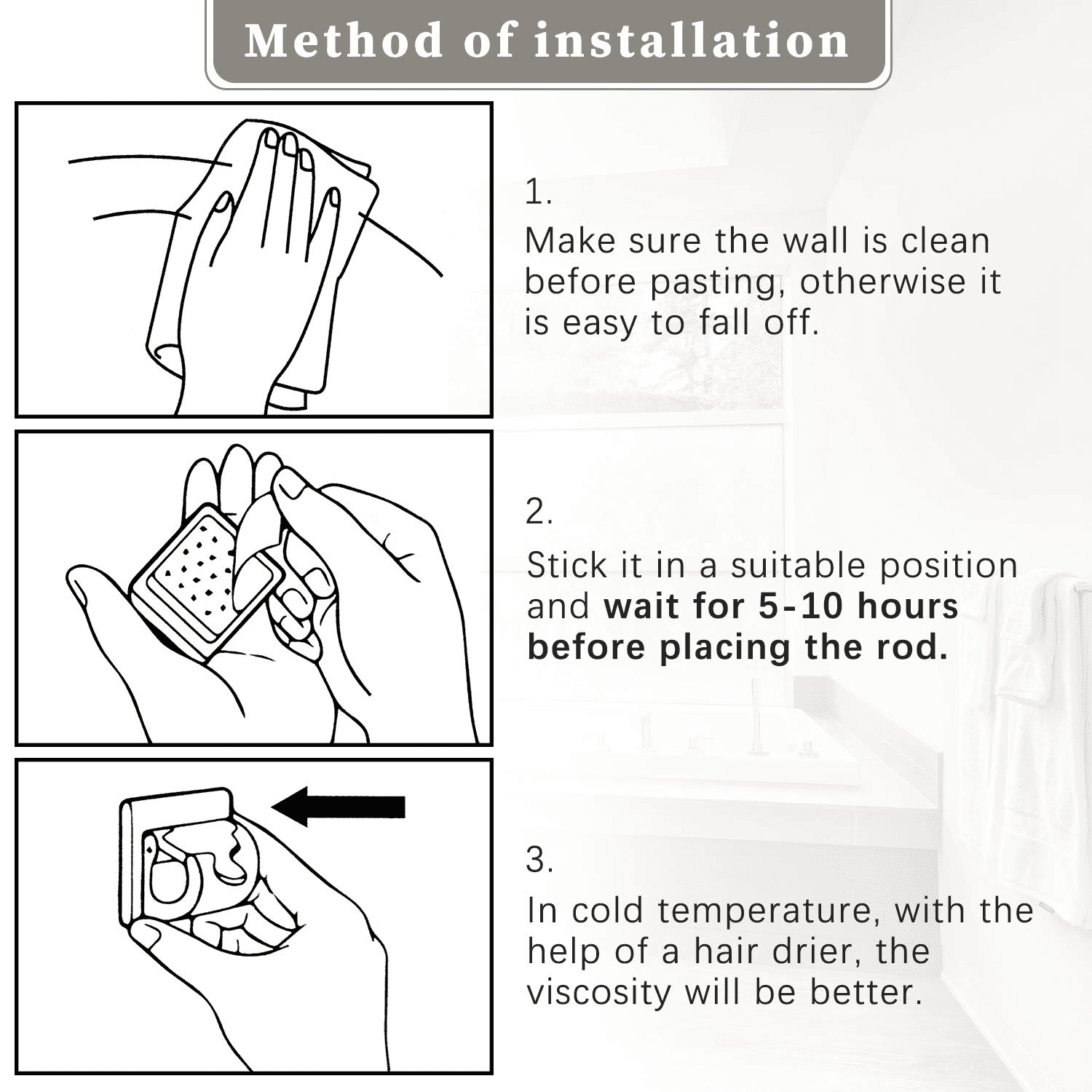 Method of installation

1.
Make sure the wall is clean before pasting, otherwise it is easy to fall off.

2.
Stick it in a suitable position and wait for 5-10 hours before placing the rod.

3.
In cold temperature, with the help of a hair drier, the viscosity will be better.