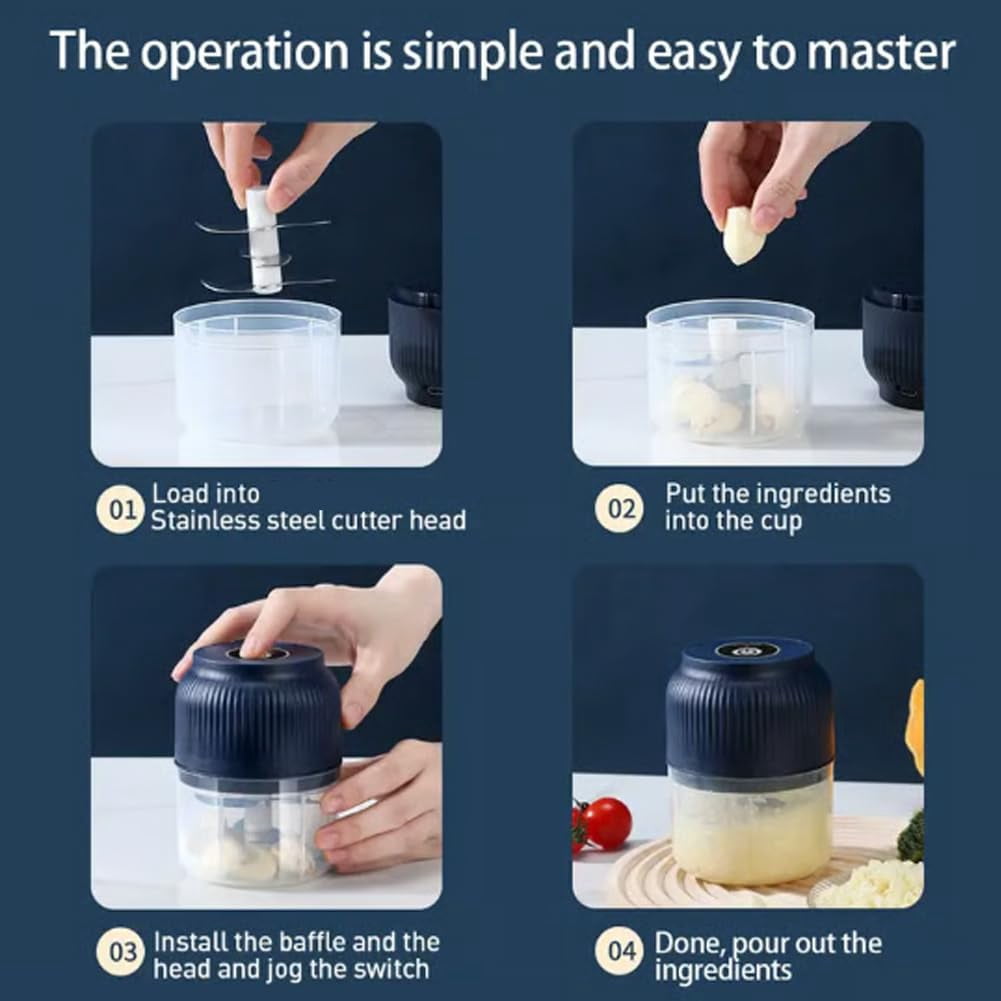 The operation is simple and easy to master

01 Load into Stainless steel cutter head

02 Put the ingredients into the cup

03 Install the baffle and the head and jog the switch

04 Done, pour out the ingredients