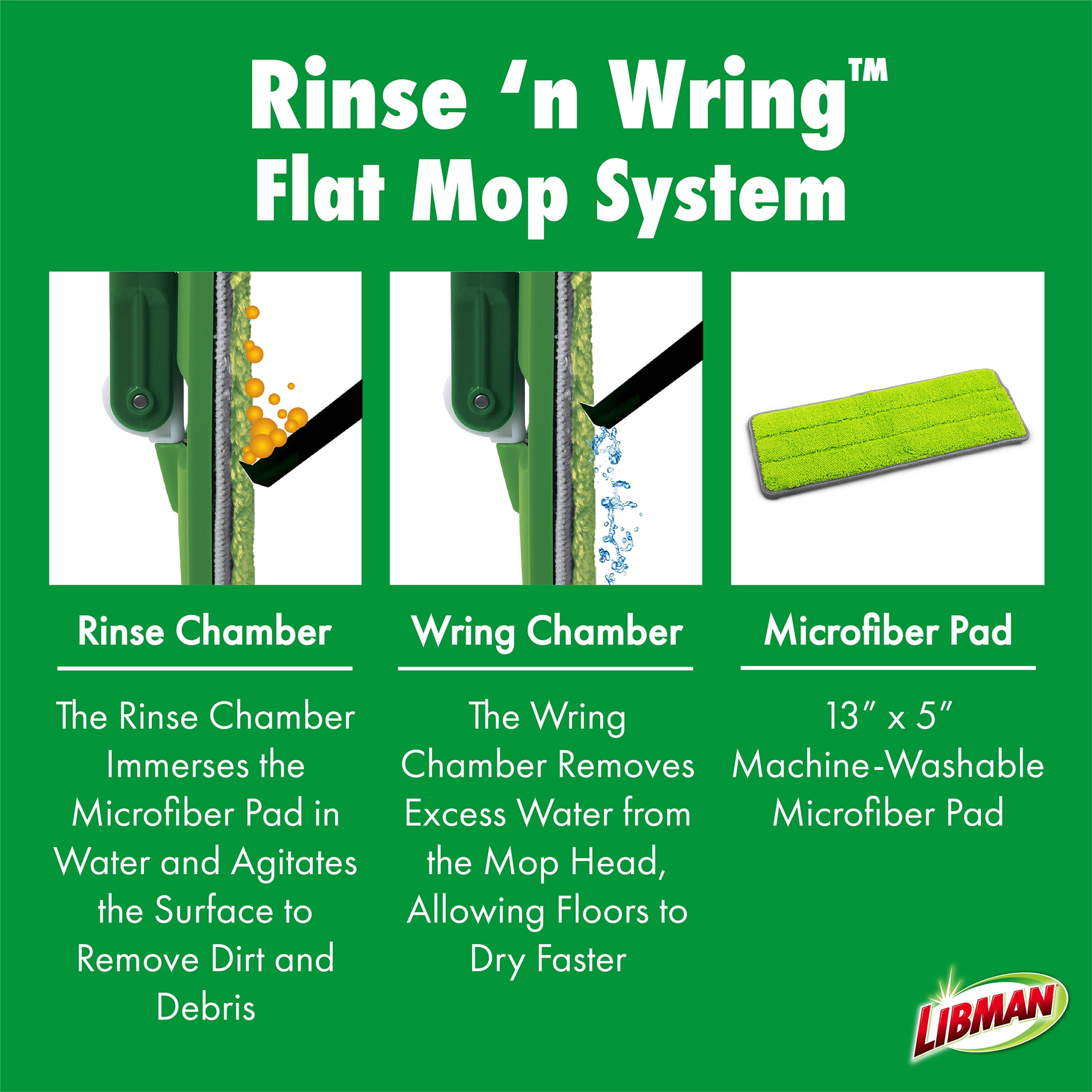 Rinse ‘n Wring™
Flat Mop System

Rinse Chamber

The Rinse Chamber Immerses the Microfiber Pad in Water and Agitates the Surface to Remove Dirt and Debris

Wring Chamber

The Wring Chamber Removes Excess Water from the Mop Head, Allowing Floors to Dry Faster

Microfiber Pad

13″ x 5″ Machine-Washable Microfiber Pad

LIBMAN