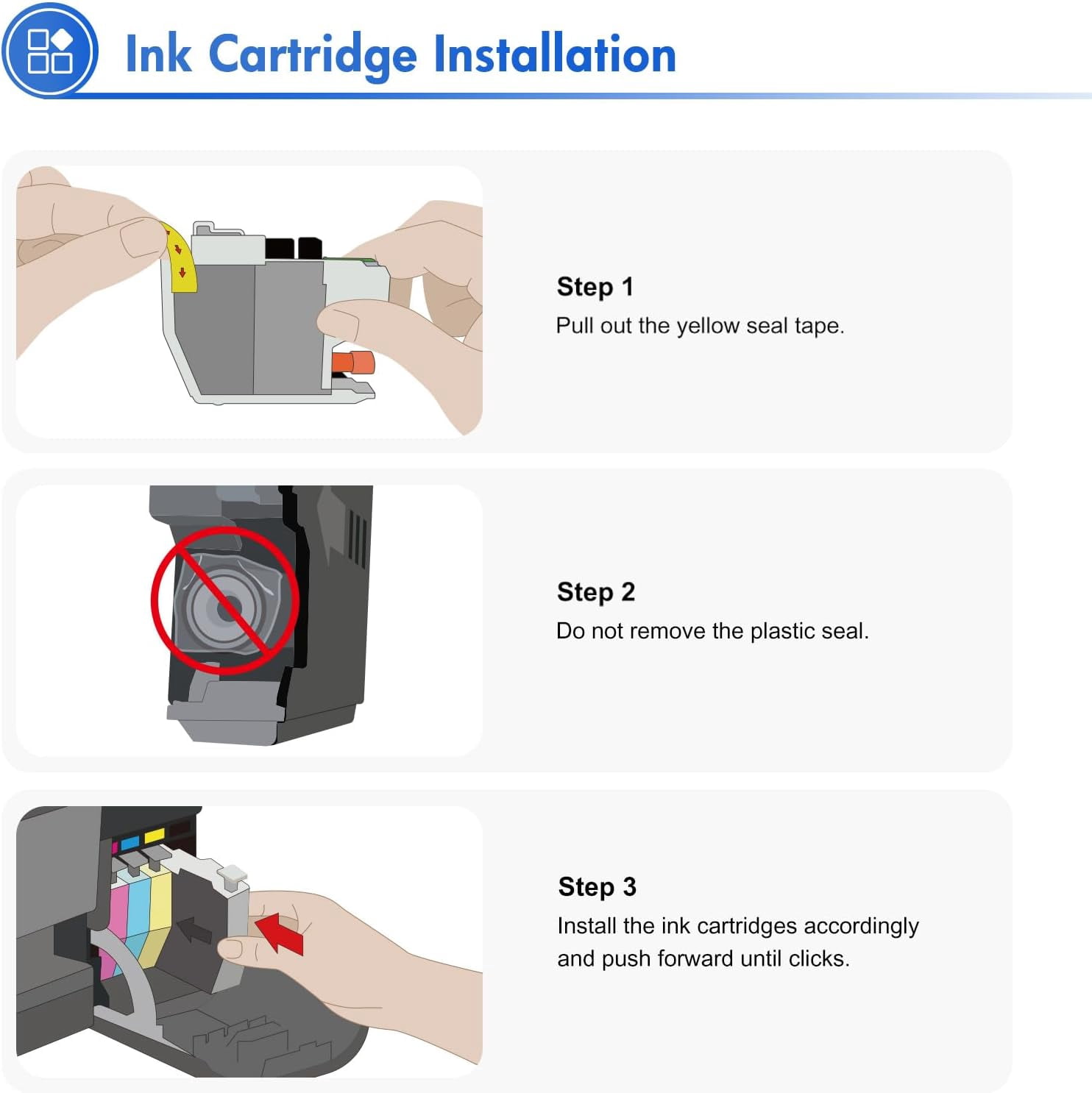 Ink Cartridge Installation

Step 1
Pull out the yellow seal tape.

Step 2
Do not remove the plastic seal.

Step 3
Install the ink cartridges accordingly and push forward until clicks.