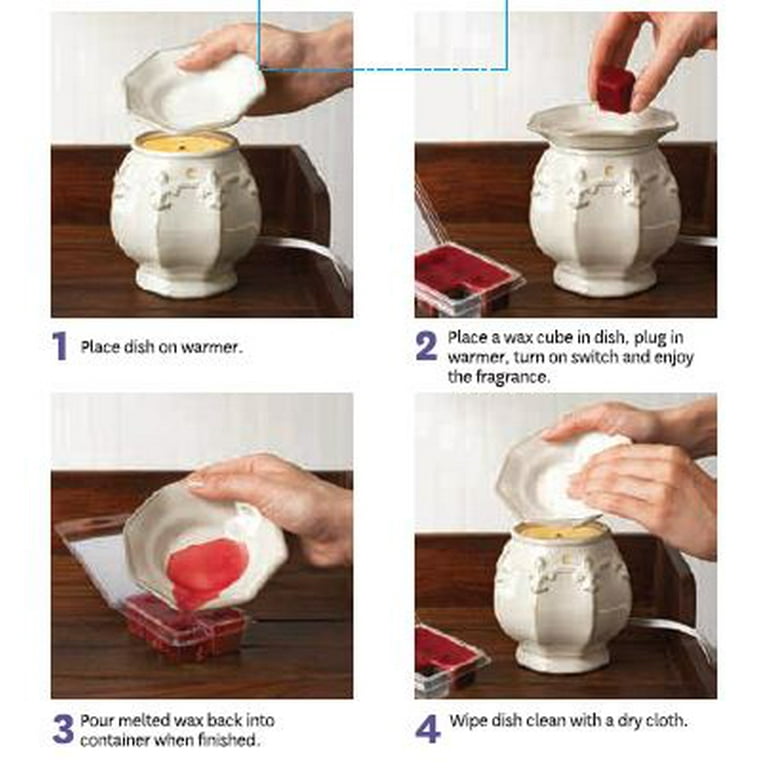 1 Place dish on warmer.

2 Place a wax cube in dish, plug in warmer, turn on switch and enjoy the fragrance.

3 Pour melted wax back into container when finished.

4 Wipe dish clean with a dry cloth.