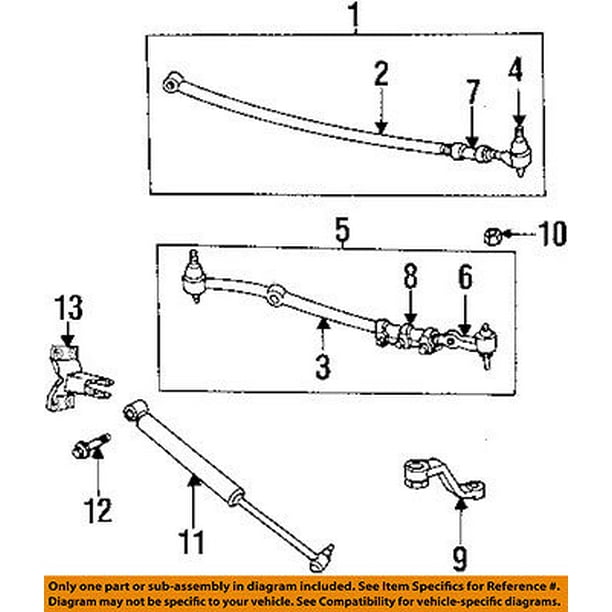 1
2
7
4
5
10
8
6
13
3
12
11
9

Only one part or sub-assembly in diagram included. See Item Specifics for Reference #. Diagram may not be specific to your vehicle. See Compatibility for vehicle-specific diagrams.