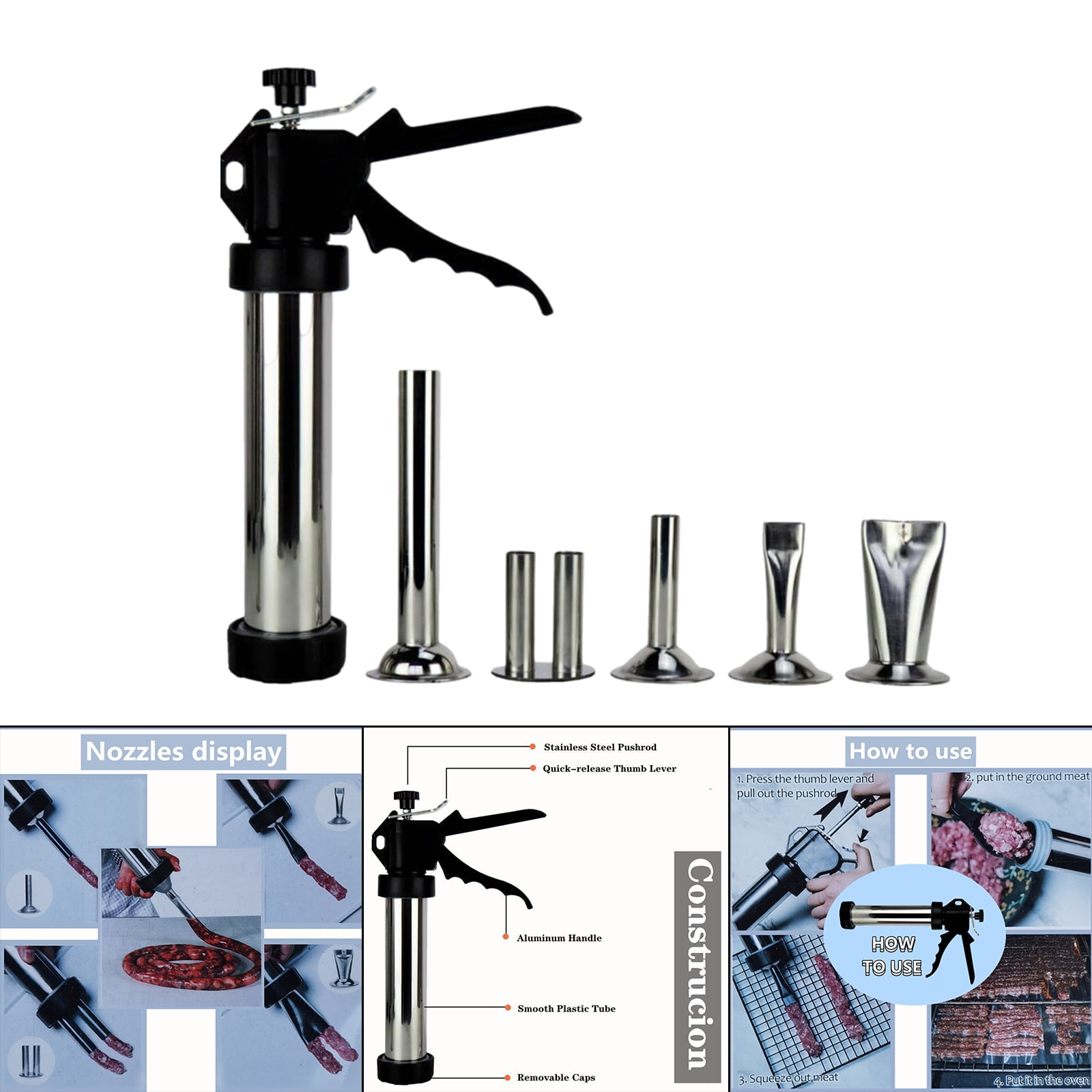 Nozzles display

Stainless Steel Pushrod

Quick-release Thumb Lever

Aluminum Handle

Smooth Plastic Tube

Removable Caps

Construcion

How to use

1. Press the thumb lever and pull out the pushrod

2. put in the ground meat

HOW TO USE

3. Squeeze out meat

4. Put it in the oven