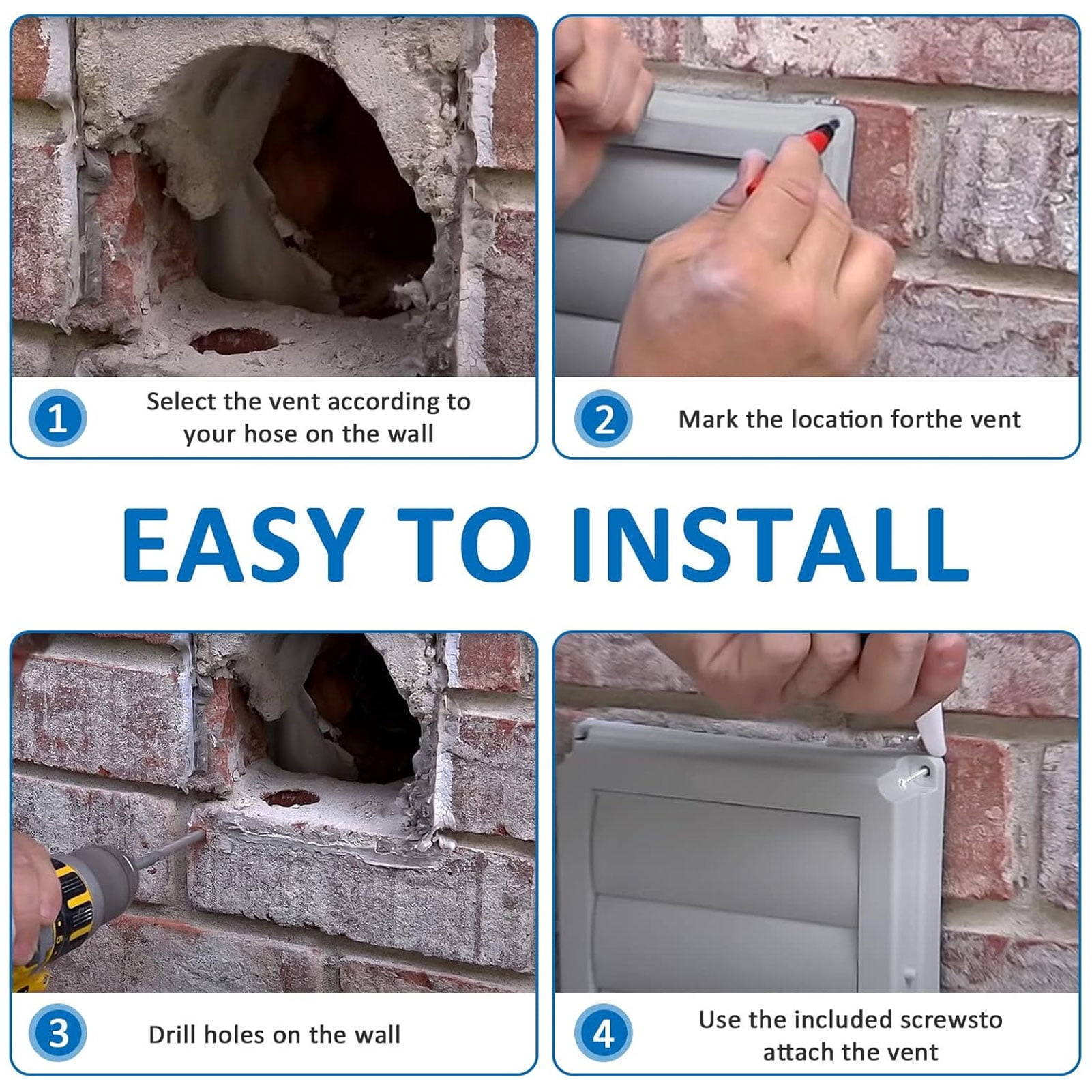 1 Select the vent according to your hose on the wall

2 Mark the location forthe vent

EASY TO INSTALL

3 Drill holes on the wall

4 Use the included screwsto attach the vent