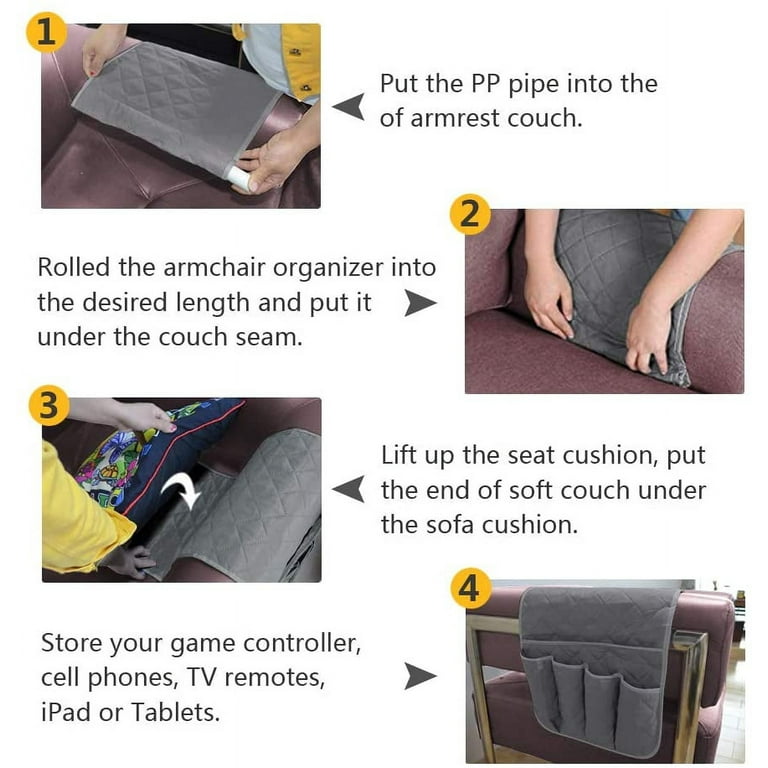 1

Put the PP pipe into the of armrest couch.

2

Rolled the armchair organizer into the desired length and put it under the couch seam.

3

Lift up the seat cushion, put the end of soft couch under the sofa cushion.

4

Store your game controller, cell phones, TV remotes, iPad or Tablets.