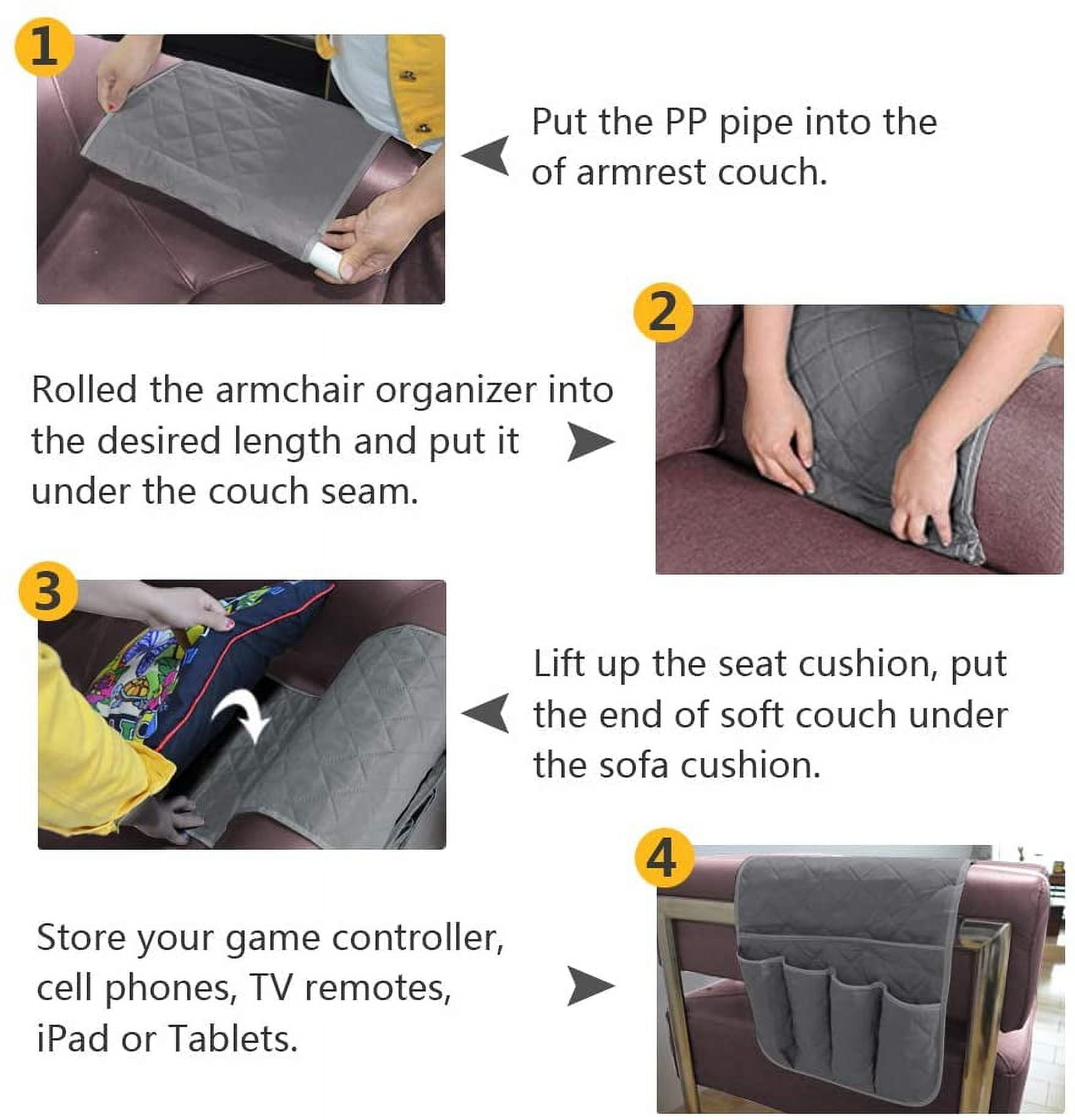 1

Put the PP pipe into the of armrest couch.

2

Rolled the armchair organizer into the desired length and put it under the couch seam.

3

Lift up the seat cushion, put the end of soft couch under the sofa cushion.

4

Store your game controller, cell phones, TV remotes, iPad or Tablets.