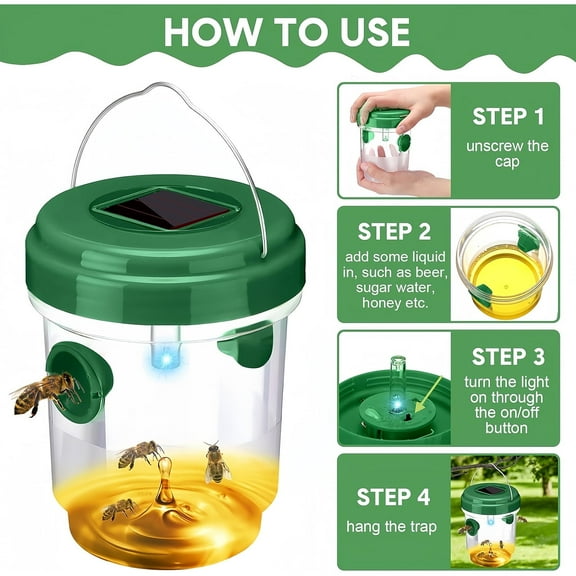 HOW TO USE

STEP 1
unscrew the cap

STEP 2
add some liquid in, such as beer, sugar water, honey etc.

STEP 3
turn the light on through the on/off button

STEP 4
hang the trap