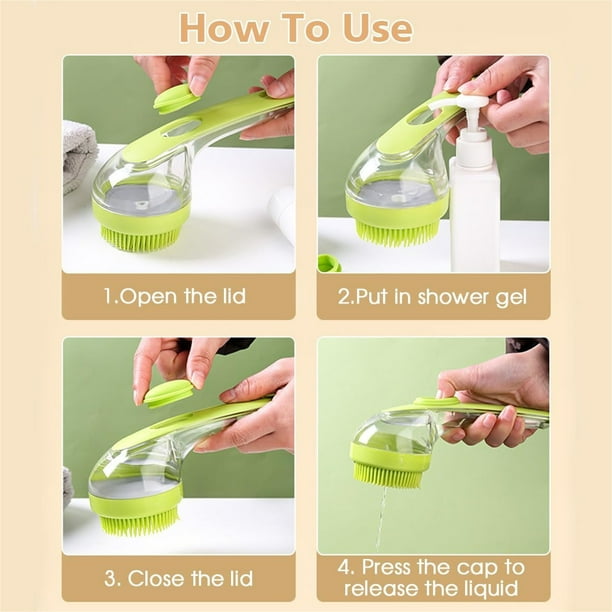 How To Use

1.Open the lid

2.Put in shower gel

3. Close the lid

4. Press the cap to release the liquid