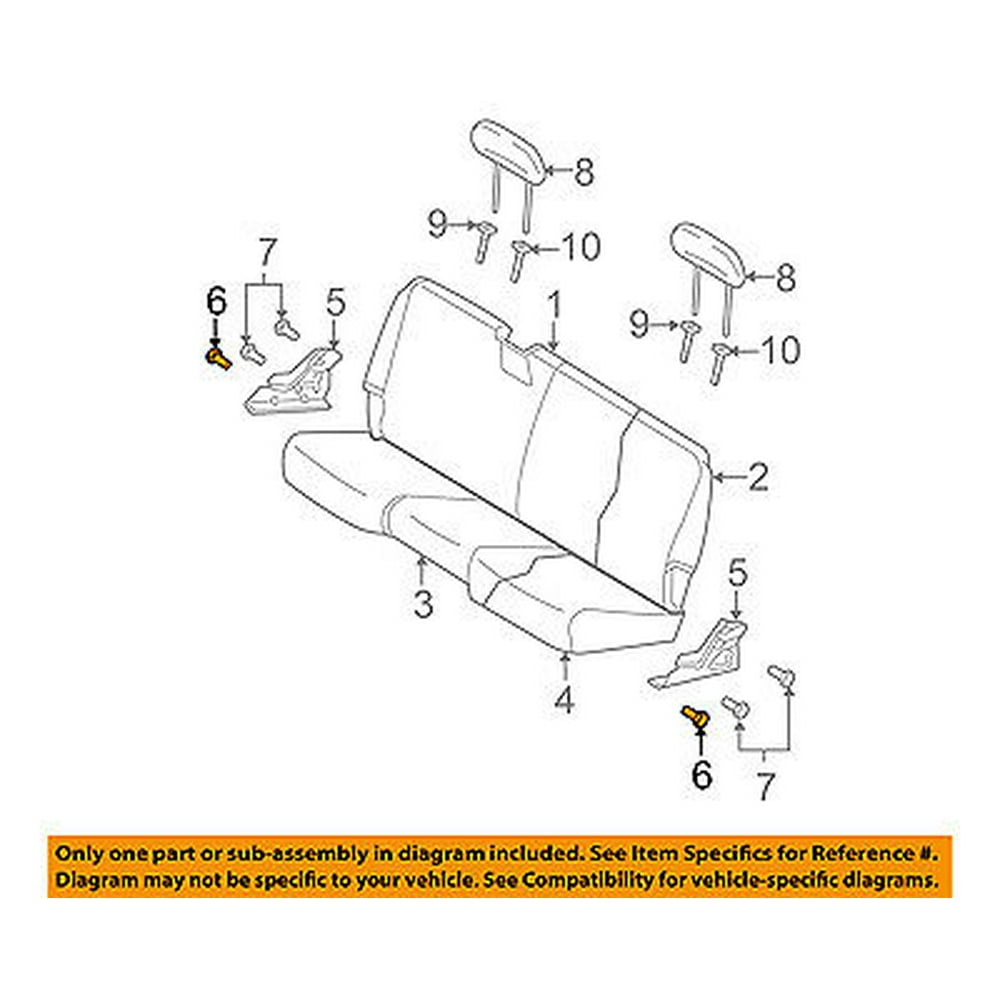 8
9
10
7
6
5
1
8
9
10
2
3
5
4
6
7

Only one part or sub-assembly in diagram included. See Item Specifics for Reference #.
Diagram may not be specific to your vehicle. See Compatibility for vehicle-specific diagrams.