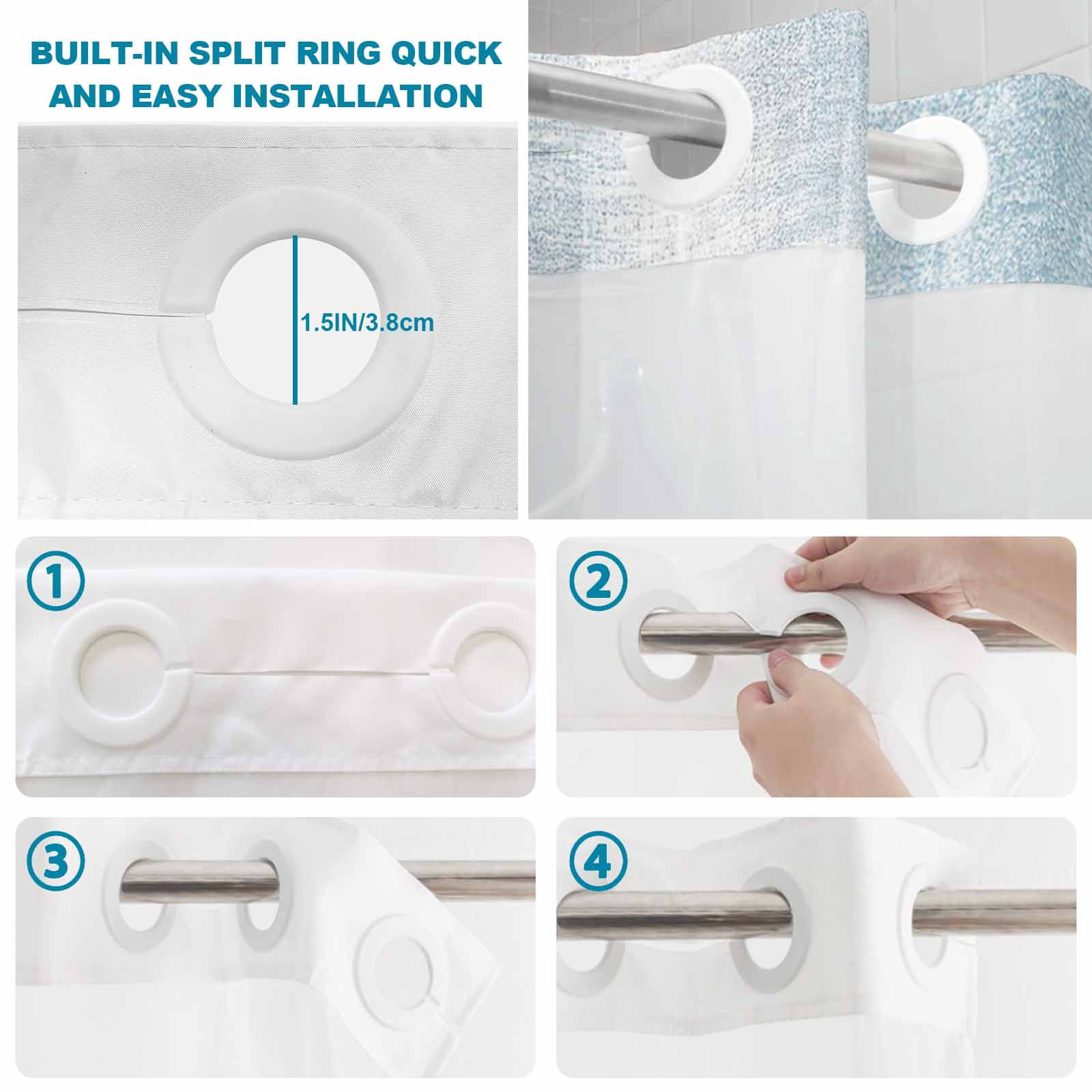 BUILT-IN SPLIT RING QUICK AND EASY INSTALLATION

1.5IN/3.8cm

①

②

③

④