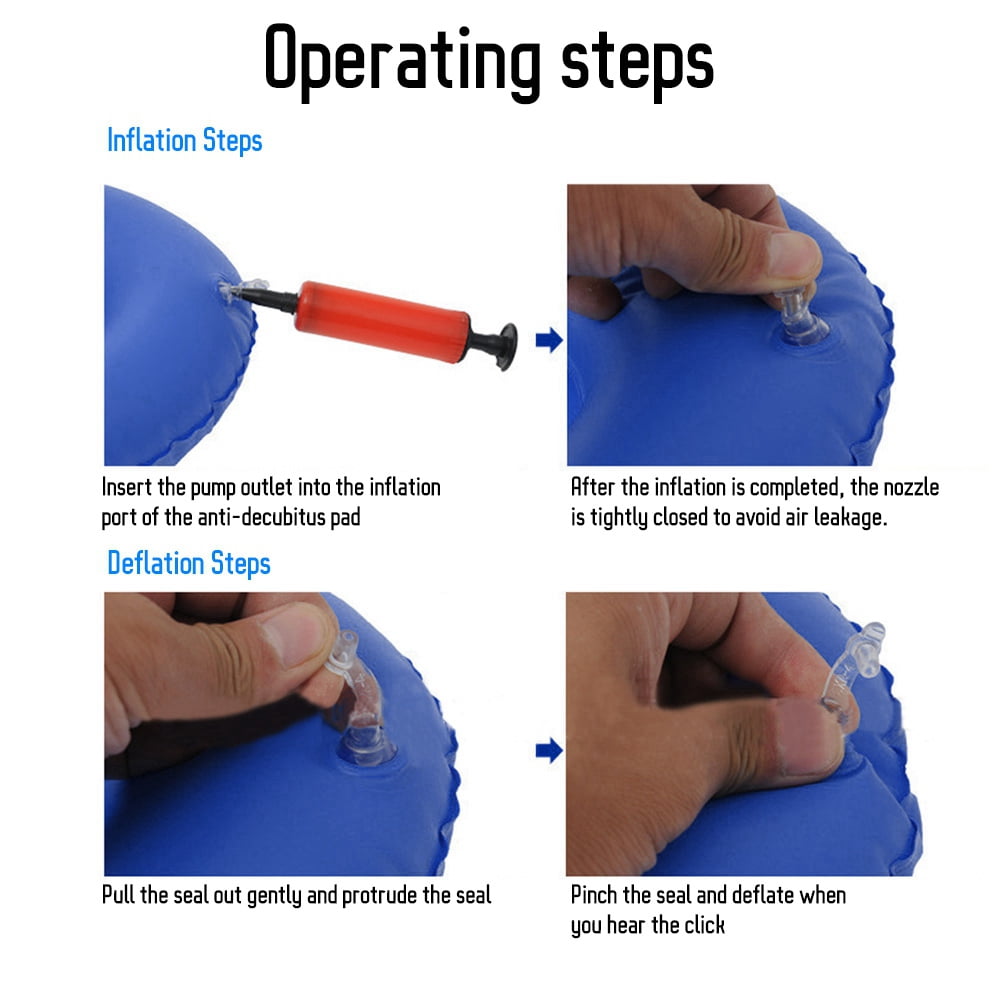 Operating steps

Inflation Steps

Insert the pump outlet into the inflation port of the anti-decubitus pad

After the inflation is completed, the nozzle is tightly closed to avoid air leakage.

Deflation Steps

Pull the seal out gently and protrude the seal

Pinch the seal and deflate when you hear the click