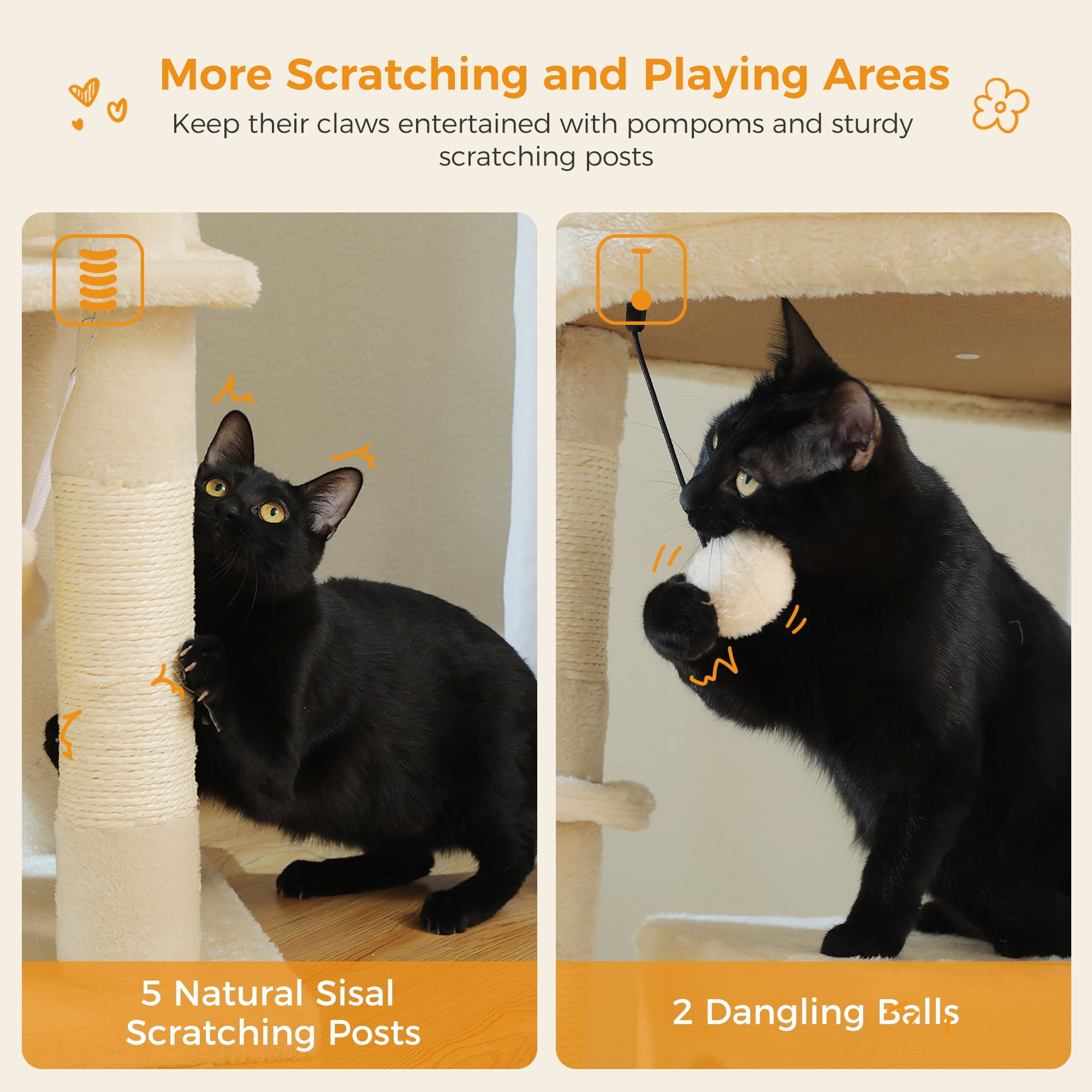 More Scratching and Playing Areas

Keep their claws entertained with pompoms and sturdy scratching posts

5 Natural Sisal Scratching Posts

2 Dangling Balls