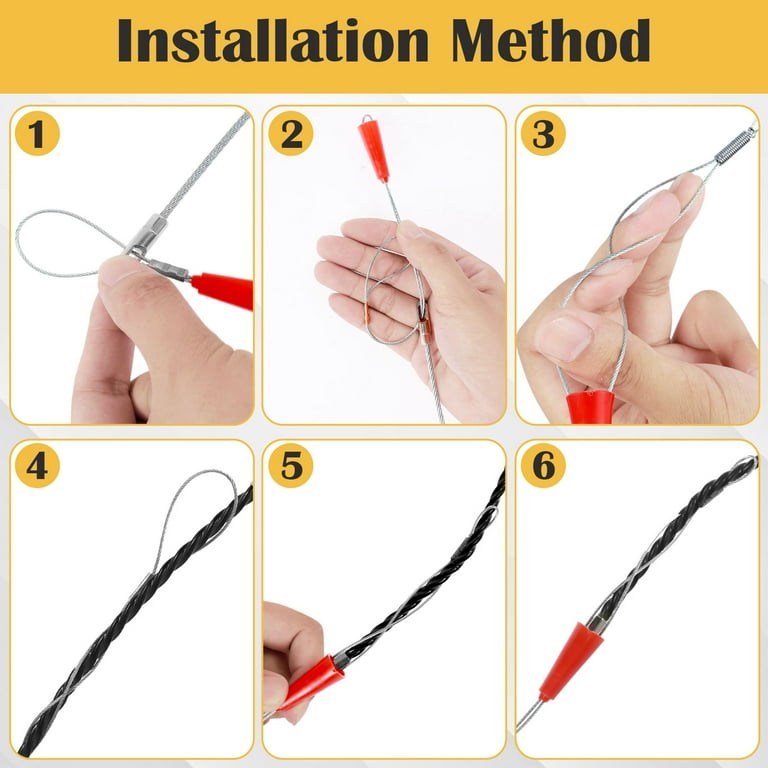 Installation Method

1

2

3

4

5

6