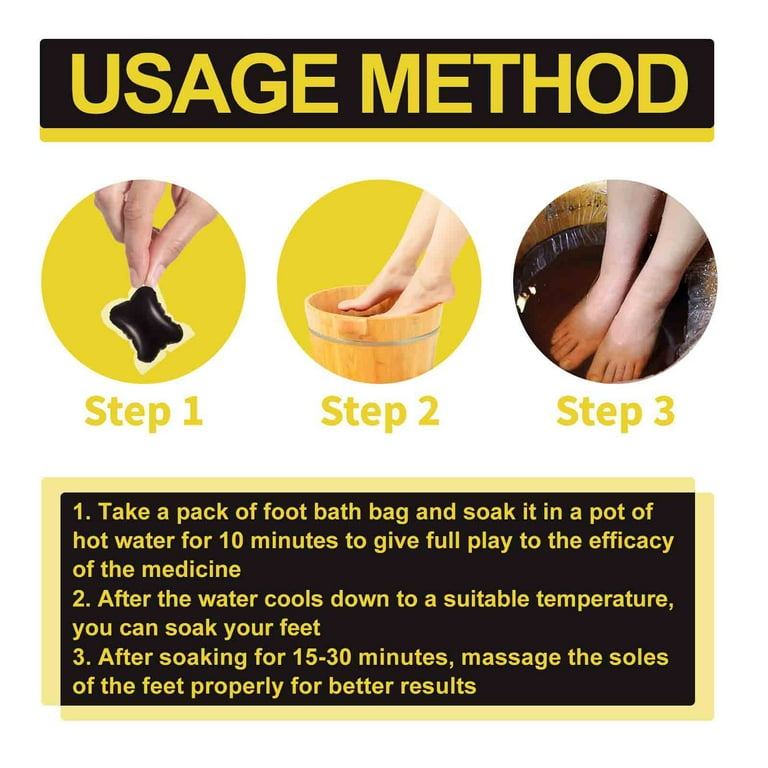 USAGE METHOD

Step 1

Step 2

Step 3

1. Take a pack of foot bath bag and soak it in a pot of hot water for 10 minutes to give full play to the efficacy of the medicine
2. After the water cools down to a suitable temperature, you can soak your feet
3. After soaking for 15-30 minutes, massage the soles of the feet properly for better results