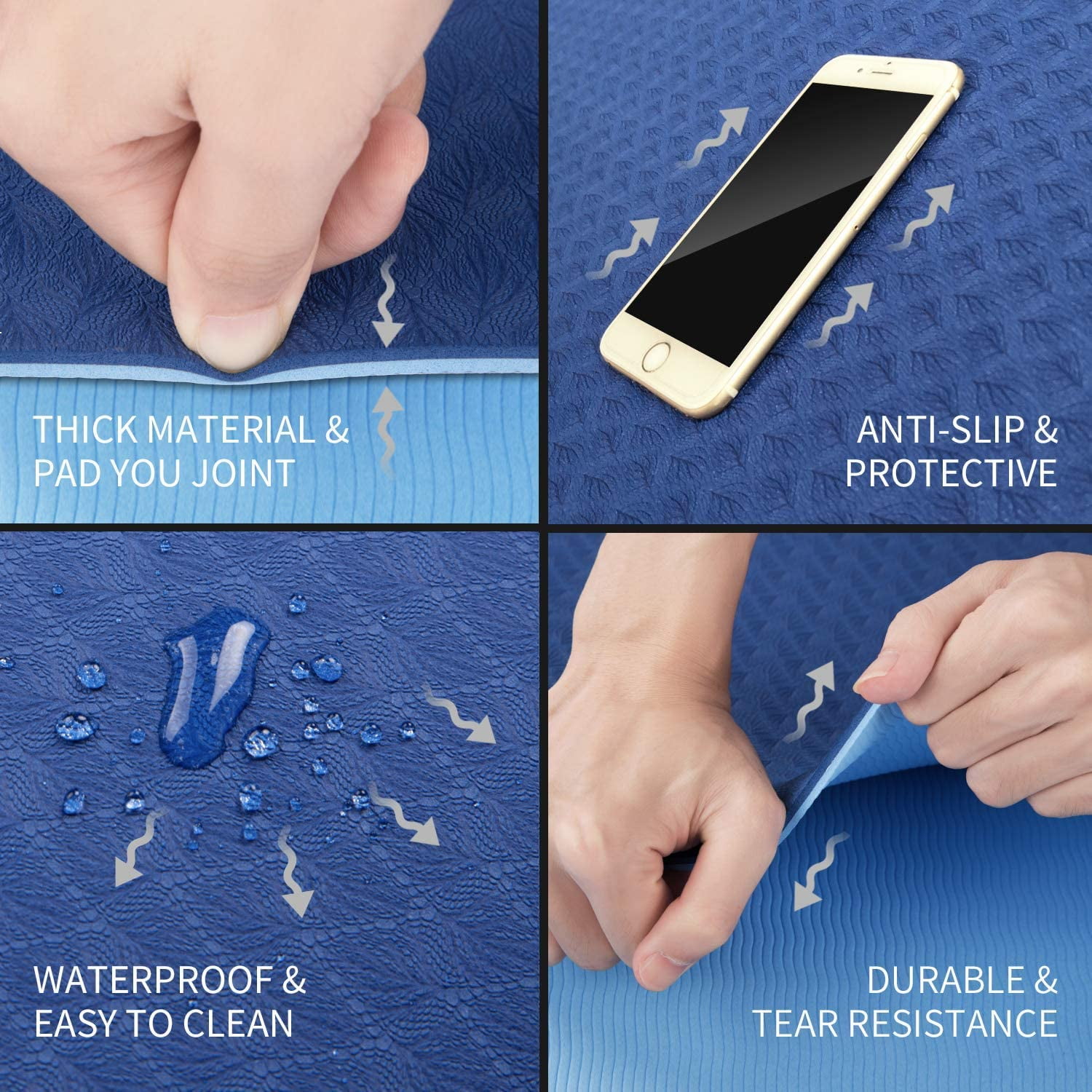 THICK MATERIAL &
PAD YOU JOINT

ANTI-SLIP &
PROTECTIVE

WATERPROOF &
EASY TO CLEAN

DURABLE &
TEAR RESISTANCE