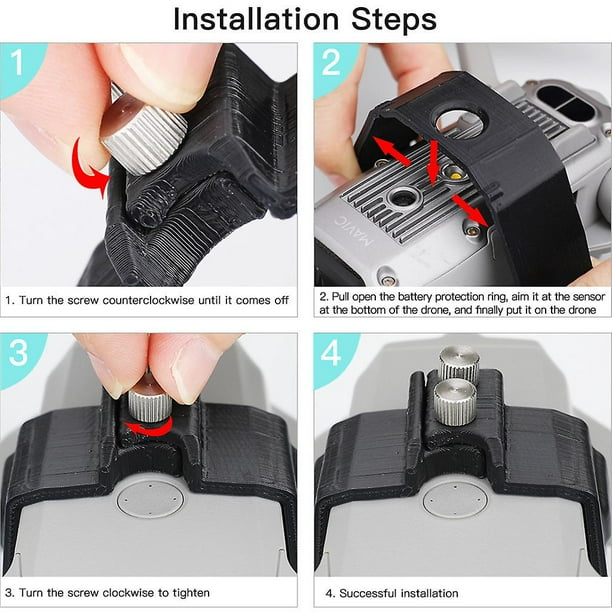 Installation Steps

1

1. Turn the screw counterclockwise until it comes off

2

MAVIC

2. Pull open the battery protection ring, aim it at the sensor at the bottom of the drone, and finally put it on the drone

3

3. Turn the screw clockwise to tighten

4

4. Successful installation