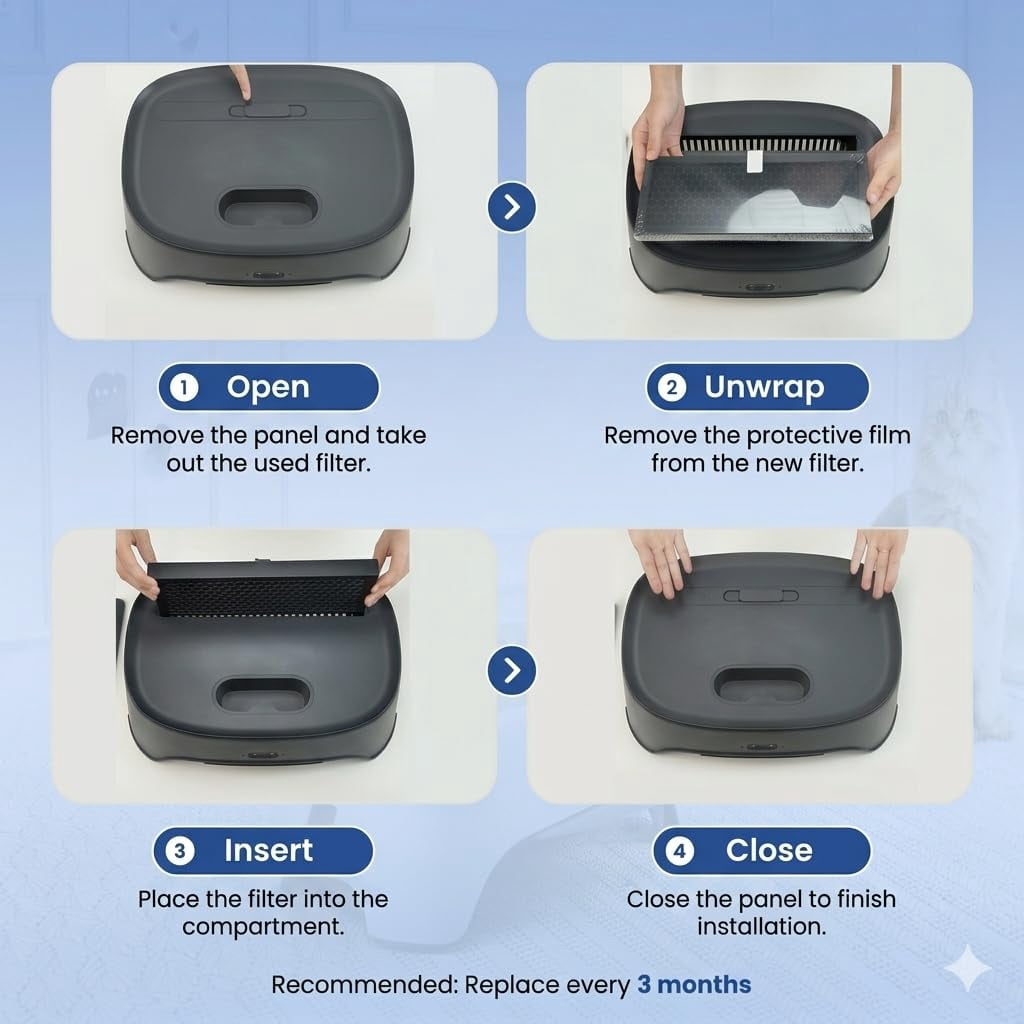 1 Open
Remove the panel and take out the used filter.

2 Unwrap
Remove the protective film from the new filter.

3 Insert
Place the filter into the compartment.

4 Close
Close the panel to finish installation.

Recommended: Replace every 3 months