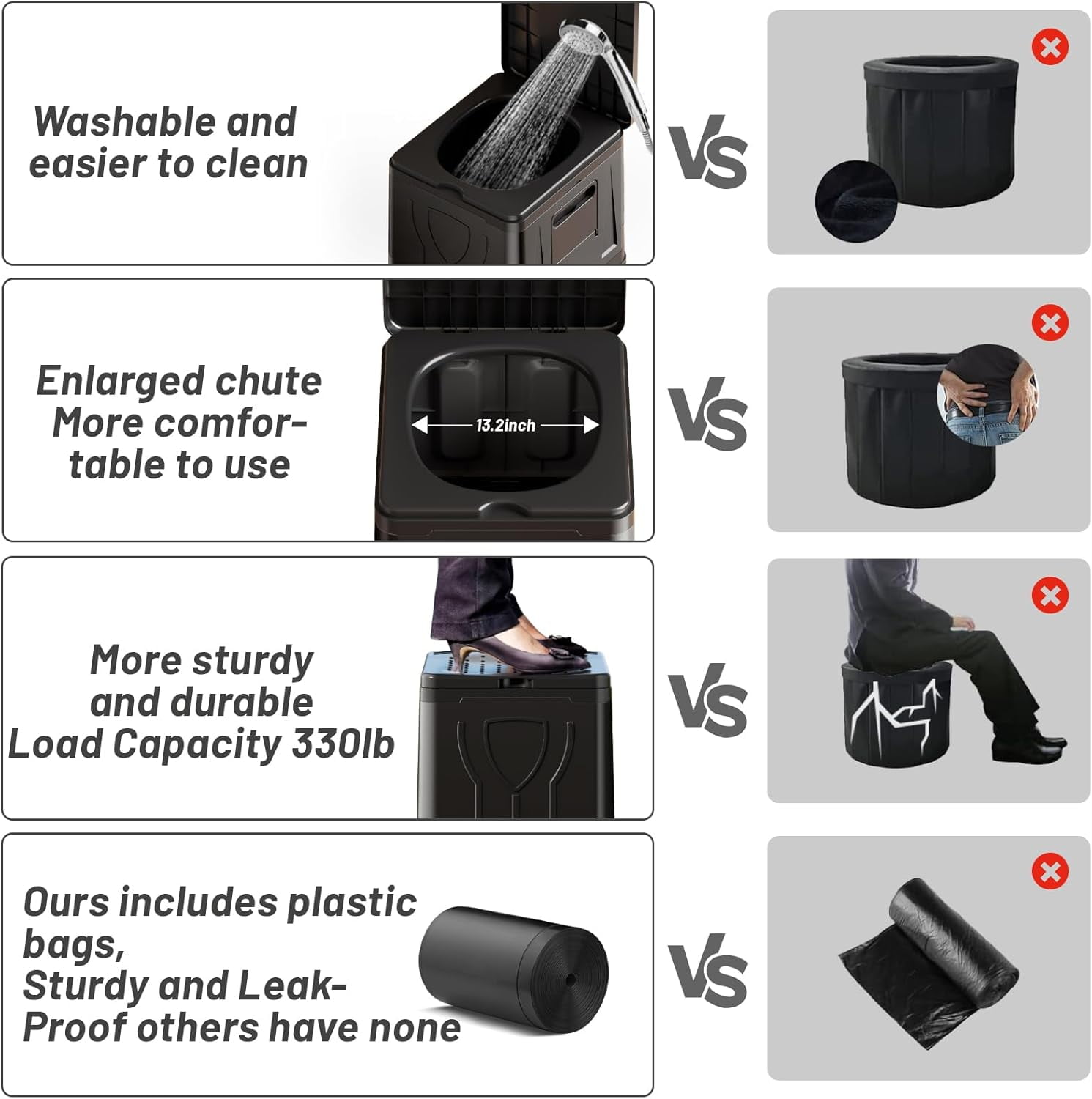 Washable and easier to clean

VS

Enlarged chute More comfortable to use

13.2inch

VS

More sturdy and durable Load Capacity 330lb

VS

Ours includes plastic bags, Sturdy and Leak-Proof others have none

VS