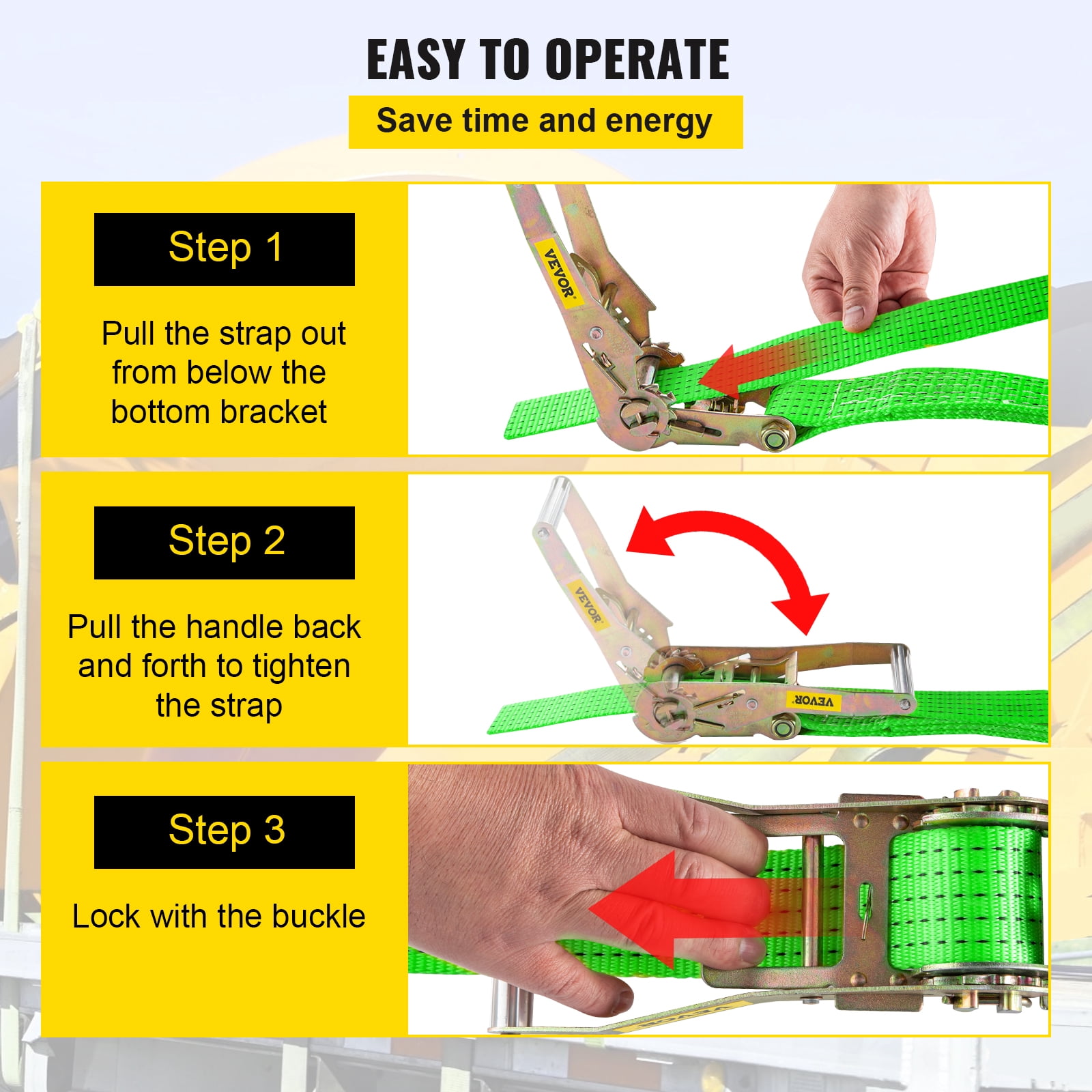 EASY TO OPERATE

Save time and energy

Step 1

Pull the strap out from below the bottom bracket

VEVOR

Step 2

Pull the handle back and forth to tighten the strap

VEVOR

VEVOR

Step 3

Lock with the buckle