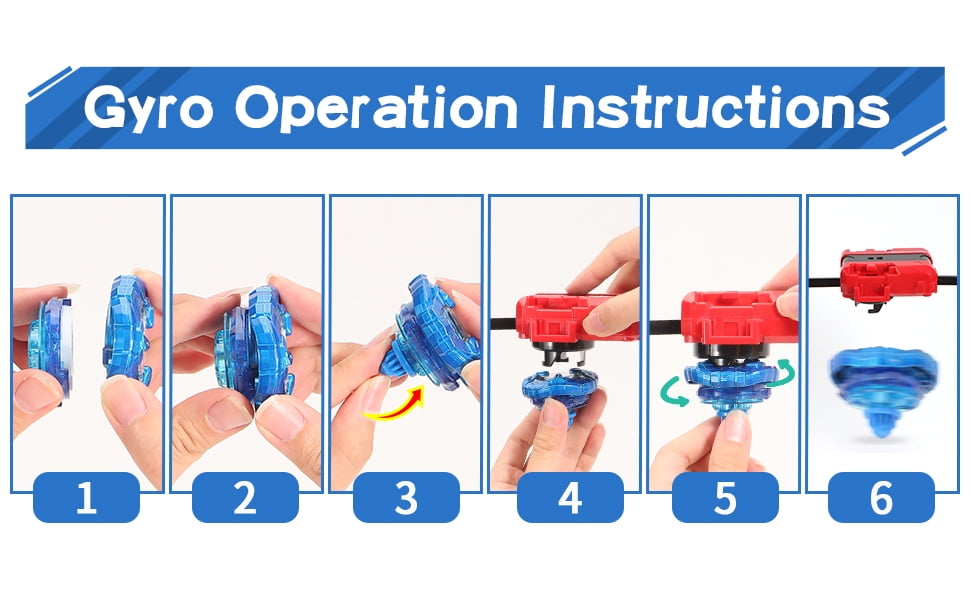 Gyro Operation Instructions

1

2

3

4

5

6