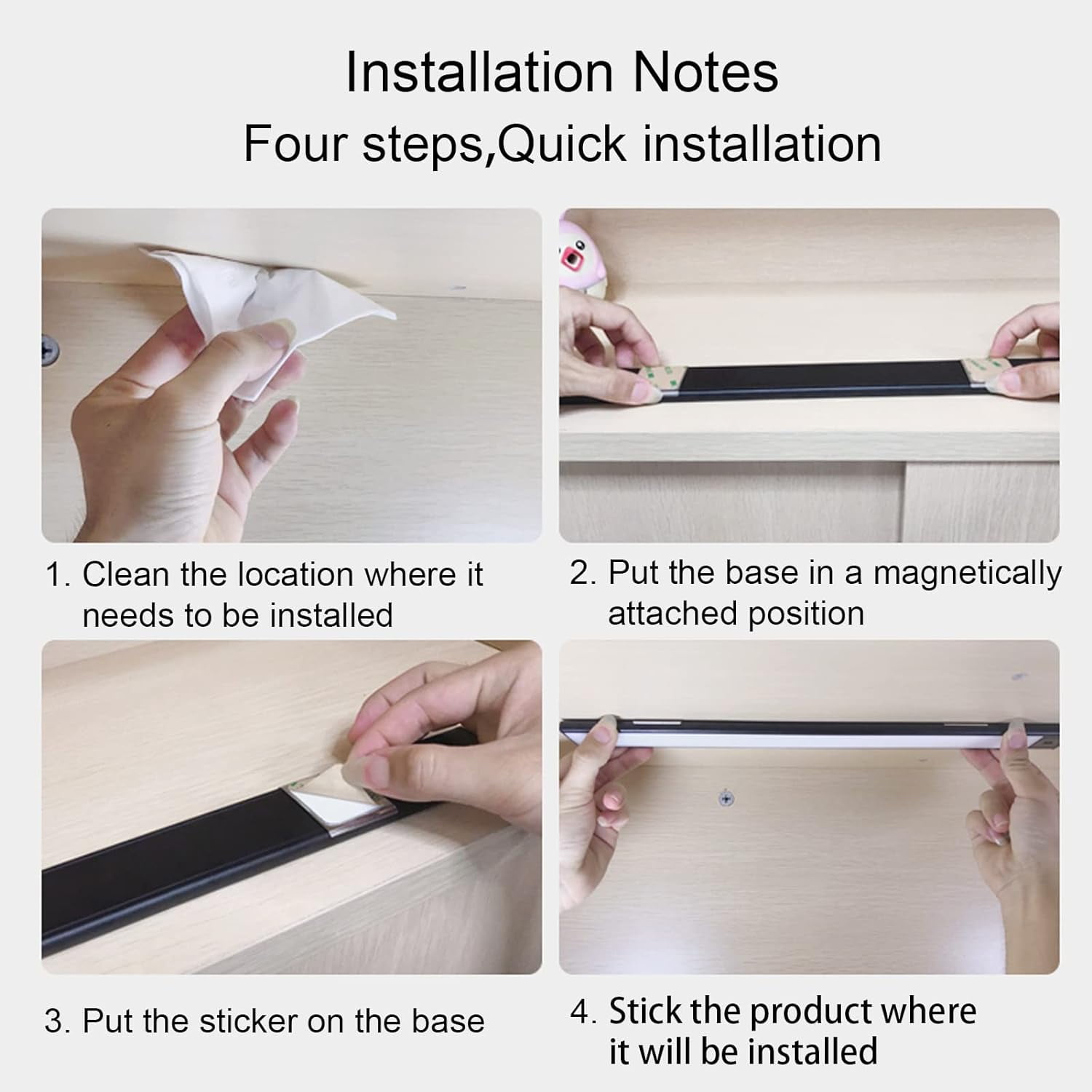 Installation Notes
Four steps,Quick installation

1. Clean the location where it needs to be installed

2. Put the base in a magnetically attached position

3. Put the sticker on the base

4. Stick the product where it will be installed