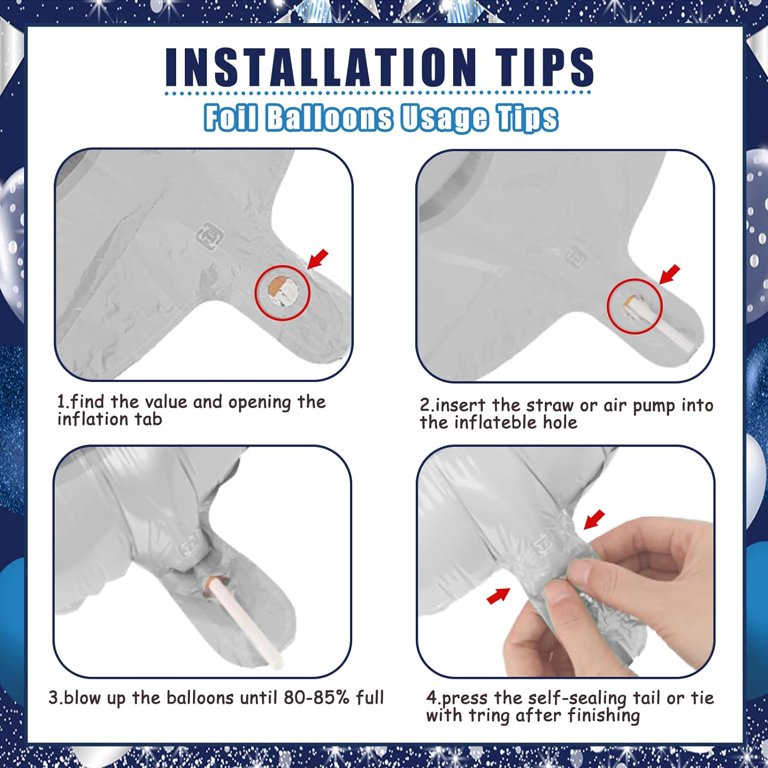 INSTALLATION TIPS

Foil Balloons Usage Tips

1.find the value and opening the inflation tab

2.insert the straw or air pump into the inflateble hole

3.blow up the balloons until 80-85% full

4.press the self-sealing tail or tie with tring after finishing