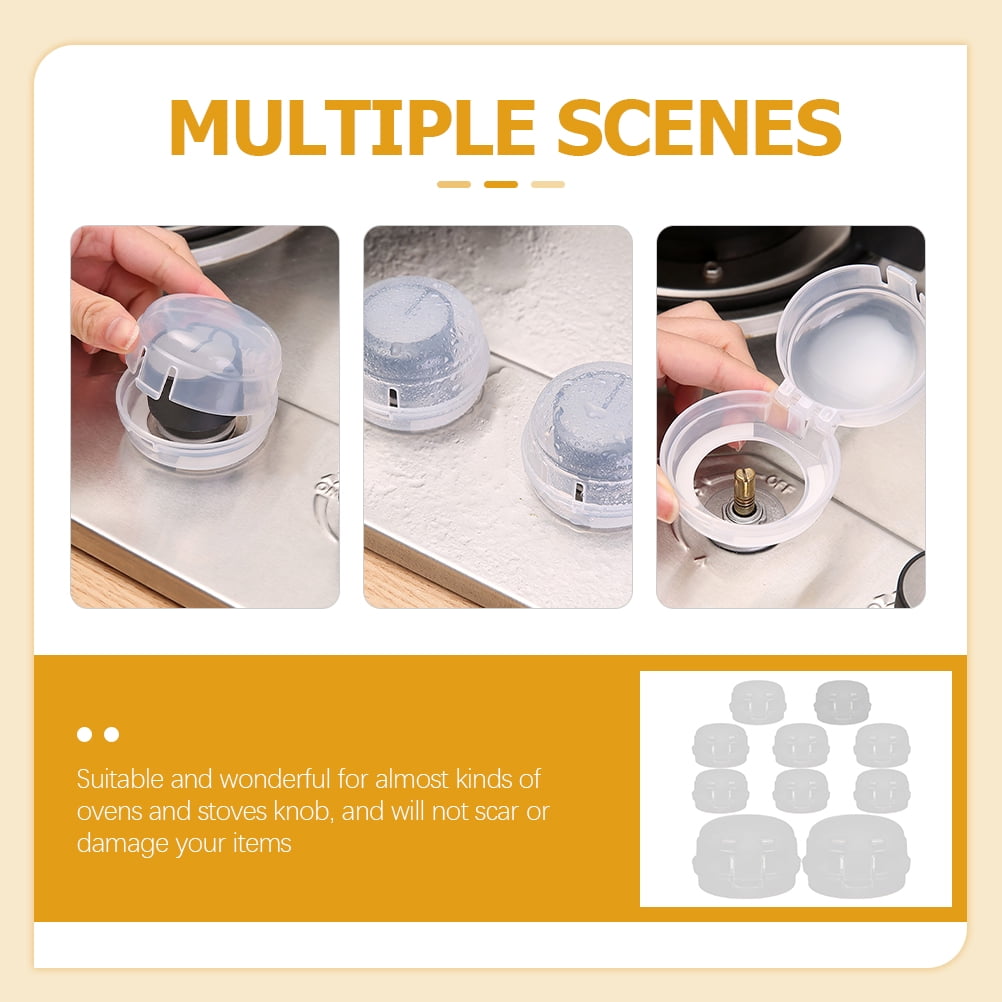 MULTIPLE SCENES

Suitable and wonderful for almost kinds of ovens and stoves knob, and will not scar or damage your items