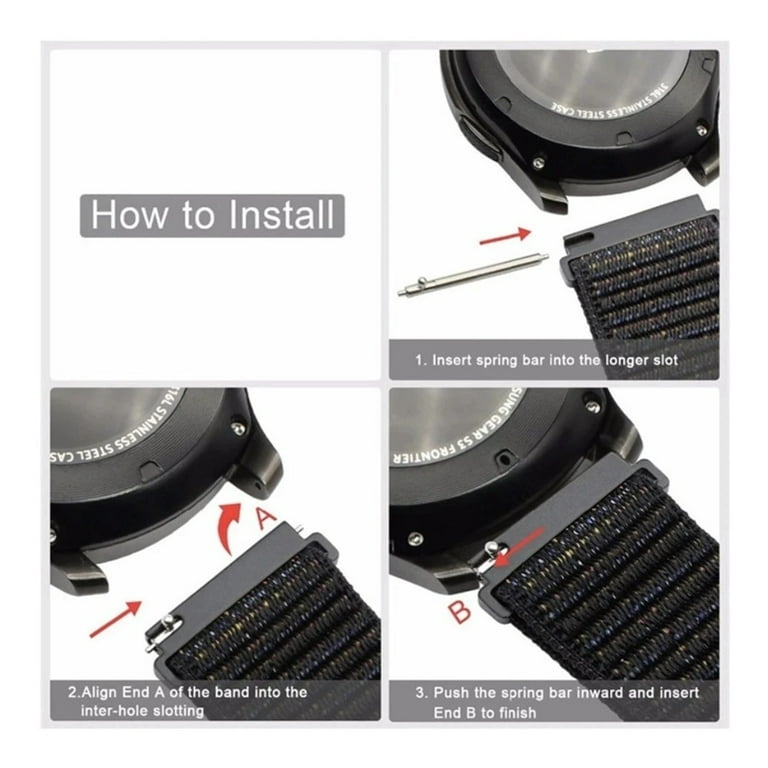 How to Install

316L STAINLESS STEEL CASE

1. Insert spring bar into the longer slot

316L STAINLESS STEEL CASE

A

2.Align End A of the band into the inter-hole slotting

SUNG GEAR S3 FRONTIER

B

3. Push the spring bar inward and insert End B to finish