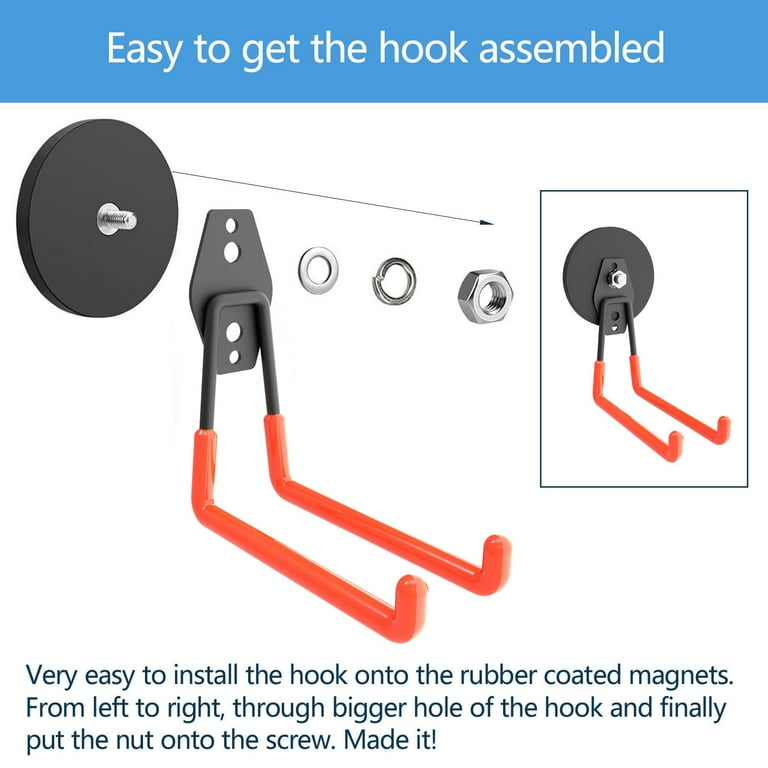 Easy to get the hook assembled

Very easy to install the hook onto the rubber coated magnets. From left to right, through bigger hole of the hook and finally put the nut onto the screw. Made it!