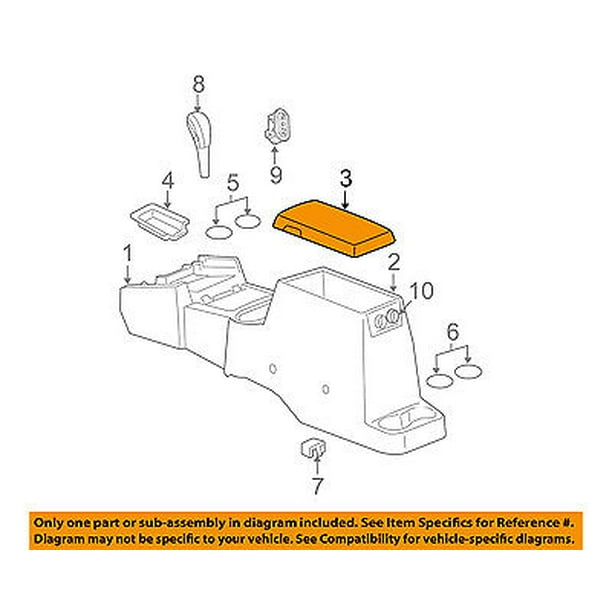 8

9

4

5

3

1

2

10

6

7

Only one part or sub-assembly in diagram included. See Item Specifics for Reference #. Diagram may not be specific to your vehicle. See Compatibility for vehicle-specific diagrams.