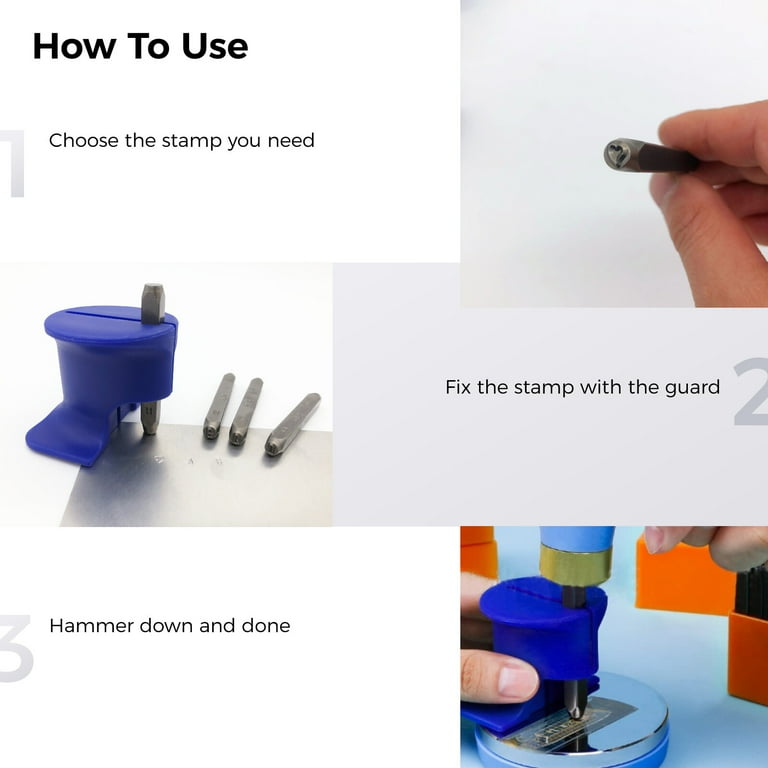 How To Use

1

Choose the stamp you need

Fix the stamp with the guard

2

3

Hammer down and done