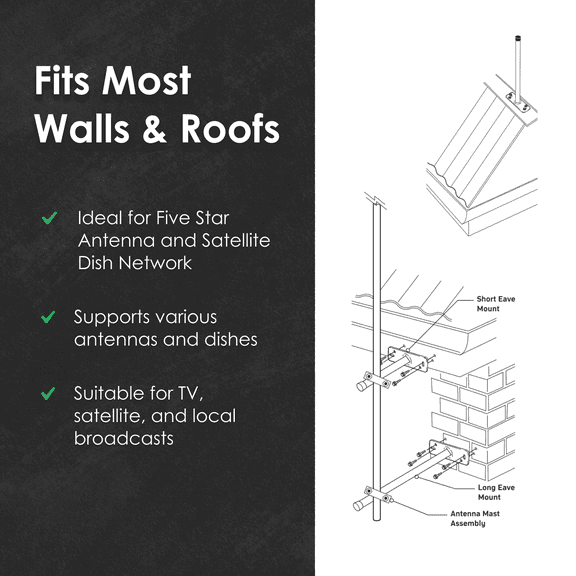 Fits Most Walls & Roofs

Ideal for Five Star Antenna and Satellite Dish Network

Supports various antennas and dishes

Suitable for TV, satellite, and local broadcasts

Short Eave Mount

Long Eave Mount

Antenna Mast Assembly