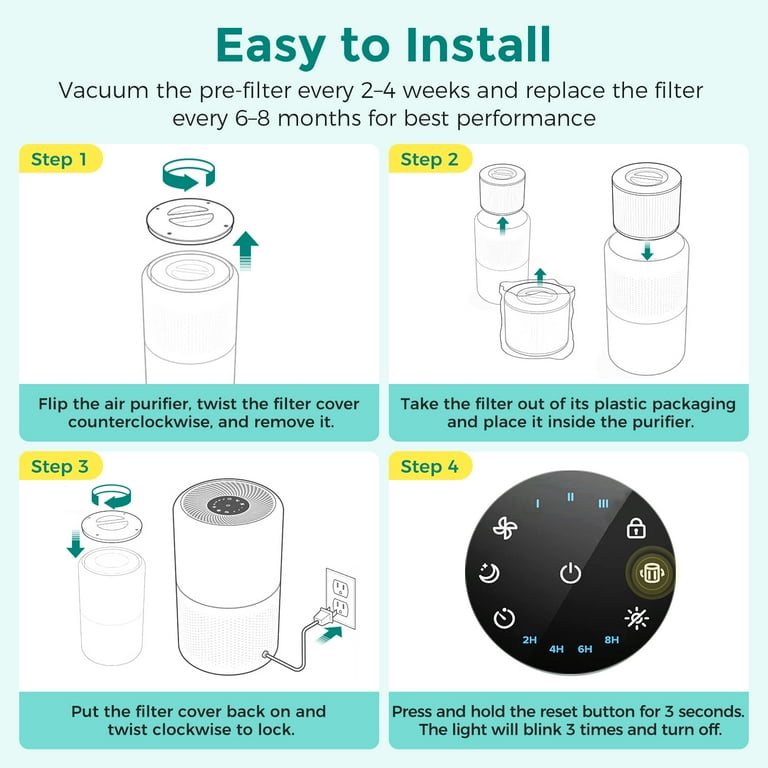 Easy to Install

Vacuum the pre-filter every 2–4 weeks and replace the filter every 6–8 months for best performance

Step 1

Flip the air purifier, twist the filter cover counterclockwise, and remove it.

Step 2

Take the filter out of its plastic packaging and place it inside the purifier.

Step 3

Put the filter cover back on and twist clockwise to lock.

Step 4

I II III

2H 4H 6H 8H

Press and hold the reset button for 3 seconds. The light will blink 3 times and turn off.