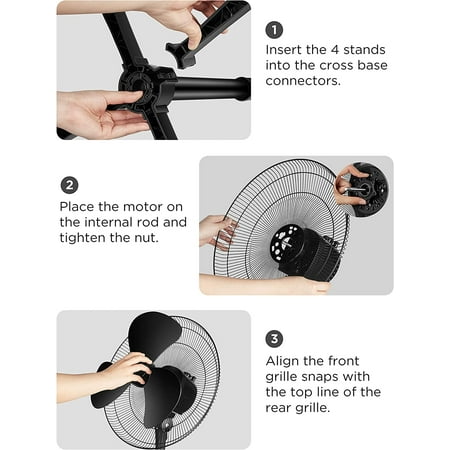 1
Insert the 4 stands into the cross base connectors.

2
Place the motor on the internal rod and tighten the nut.

3
Align the front grille snaps with the top line of the rear grille.