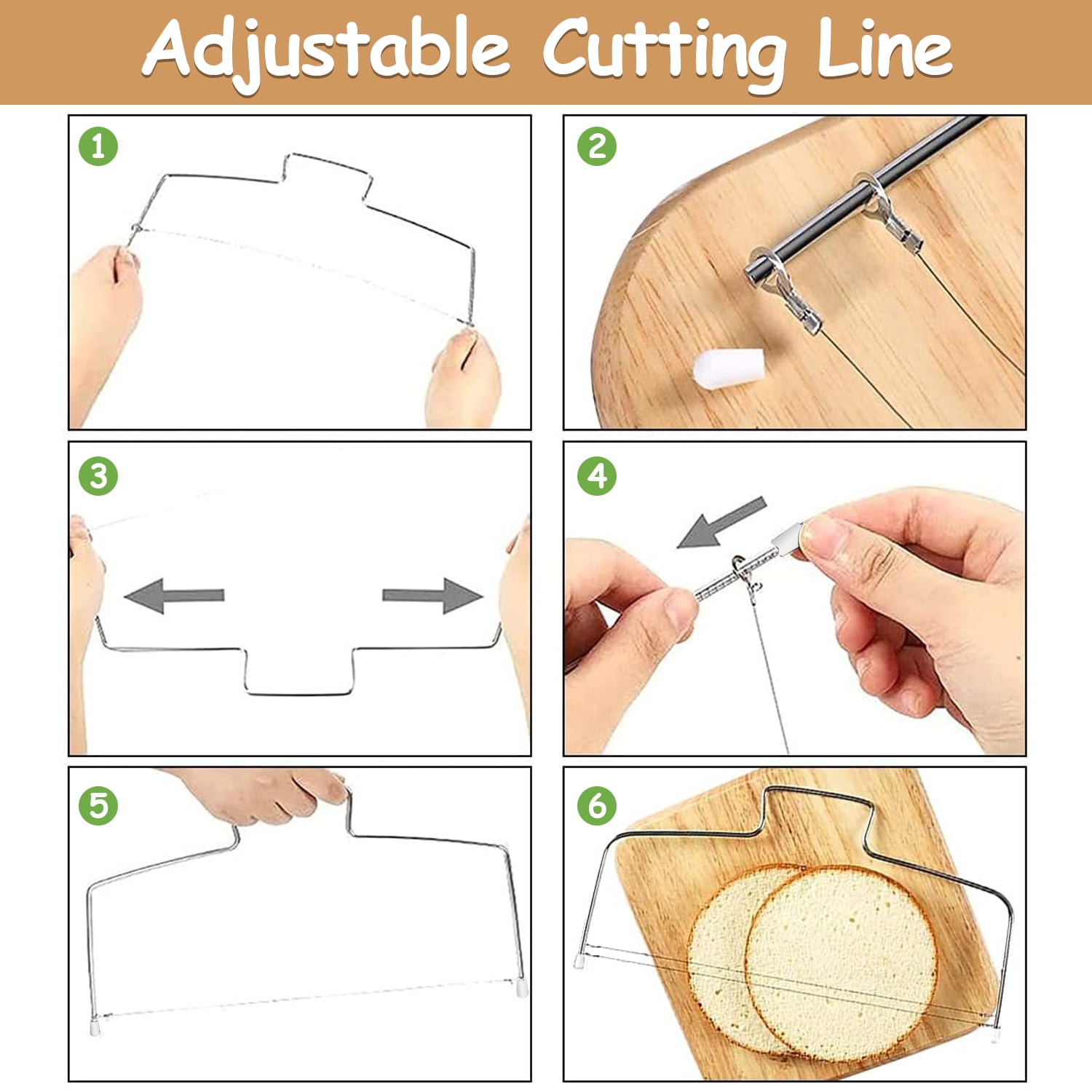 Adjustable Cutting Line

1

2

3

4

5

6