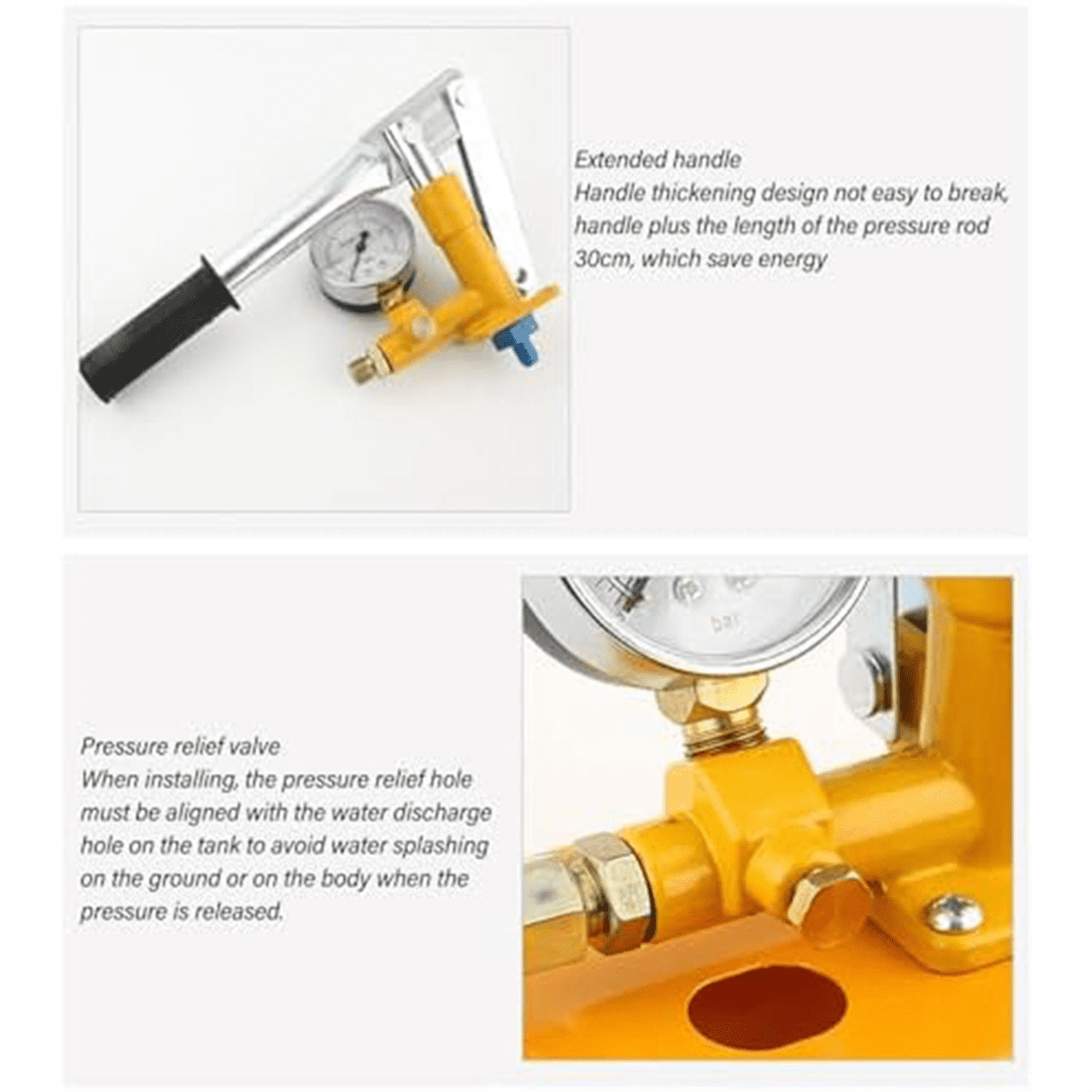 Extended handle
Handle thickening design not easy to break, handle plus the length of the pressure rod 30cm, which save energy

bar

Pressure relief valve
When installing, the pressure relief hole must be aligned with the water discharge hole on the tank to avoid water splashing on the ground or on the body when the pressure is released.