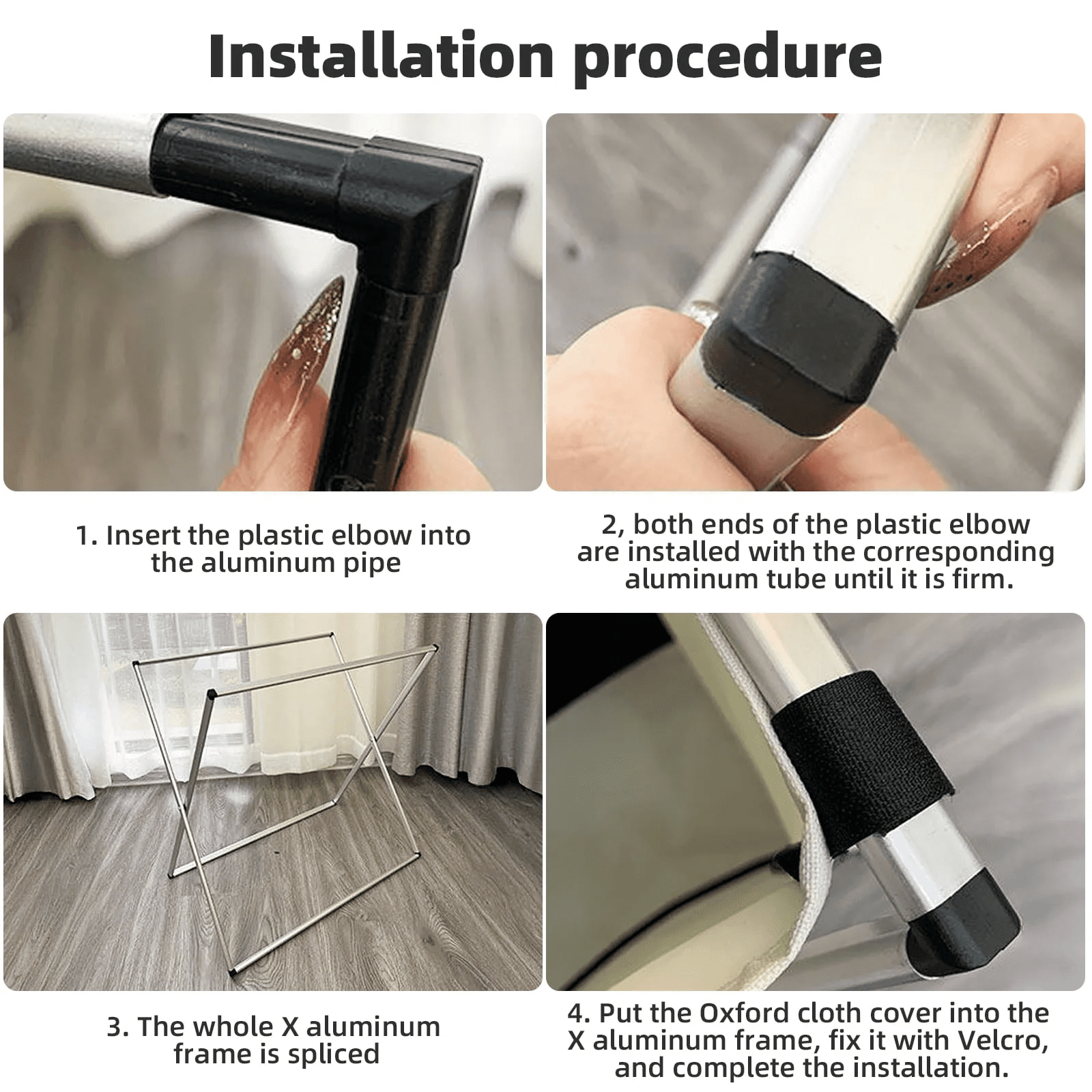 Installation procedure

1. Insert the plastic elbow into the aluminum pipe

2, both ends of the plastic elbow are installed with the corresponding aluminum tube until it is firm.

3. The whole X aluminum frame is spliced

4. Put the Oxford cloth cover into the X aluminum frame, fix it with Velcro, and complete the installation.