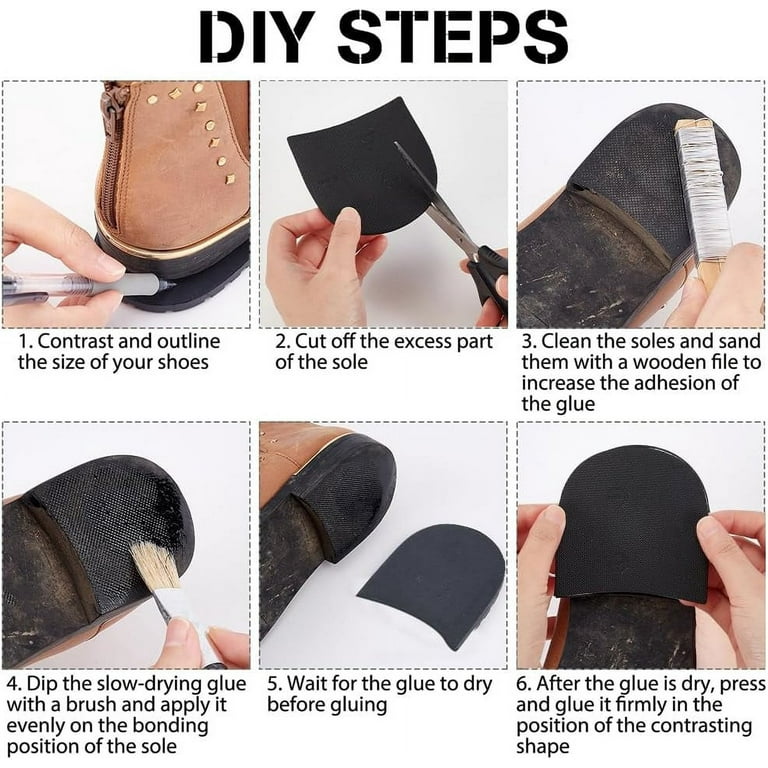 DIY STEPS

1. Contrast and outline the size of your shoes

2. Cut off the excess part of the sole

3. Clean the soles and sand them with a wooden file to increase the adhesion of the glue

4. Dip the slow-drying glue with a brush and apply it evenly on the bonding position of the sole

5. Wait for the glue to dry before gluing

6. After the glue is dry, press and glue it firmly in the position of the contrasting shape