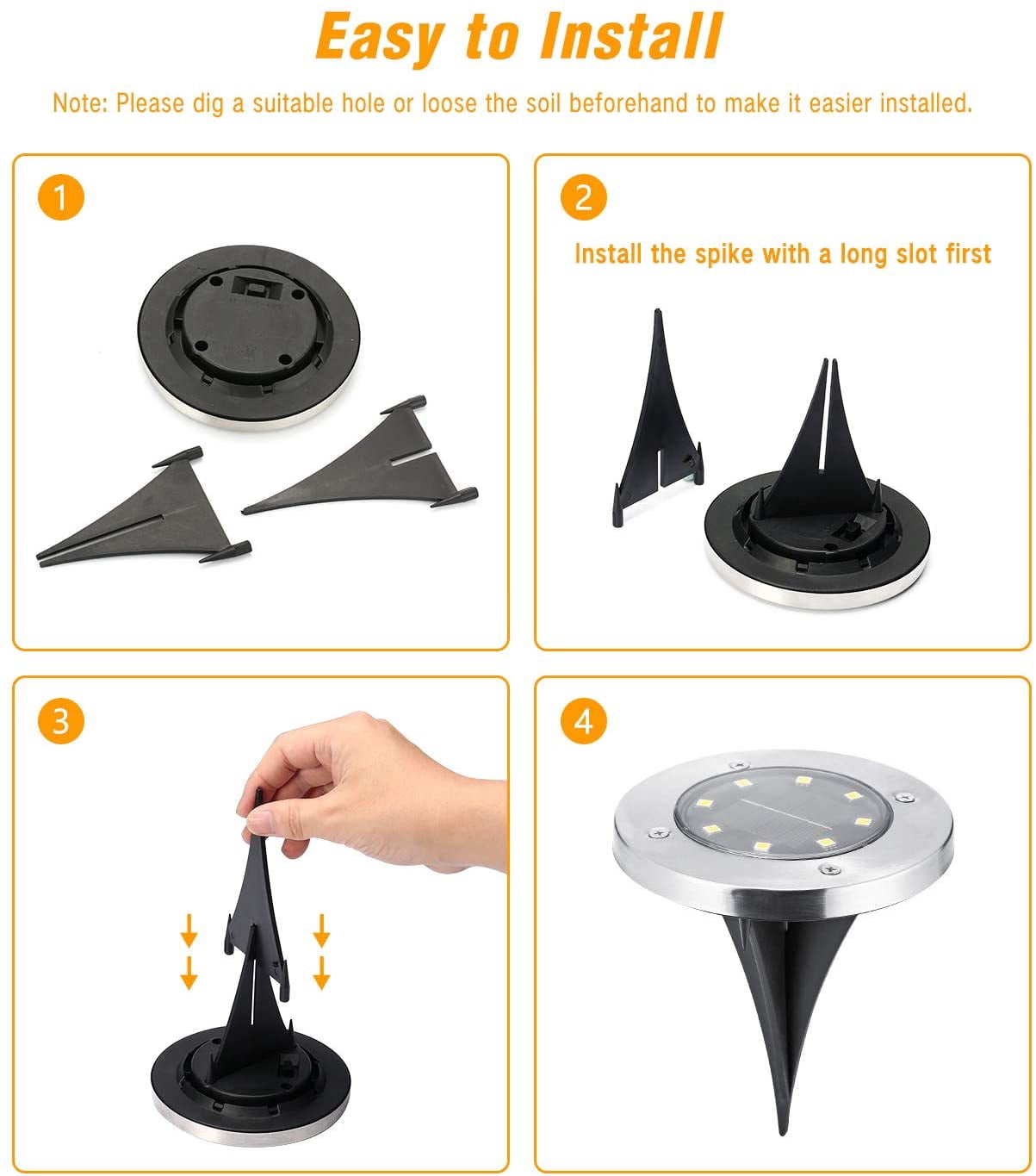 Easy to Install

Note: Please dig a suitable hole or loose the soil beforehand to make it easier installed.

1

2

Install the spike with a long slot first

3

4