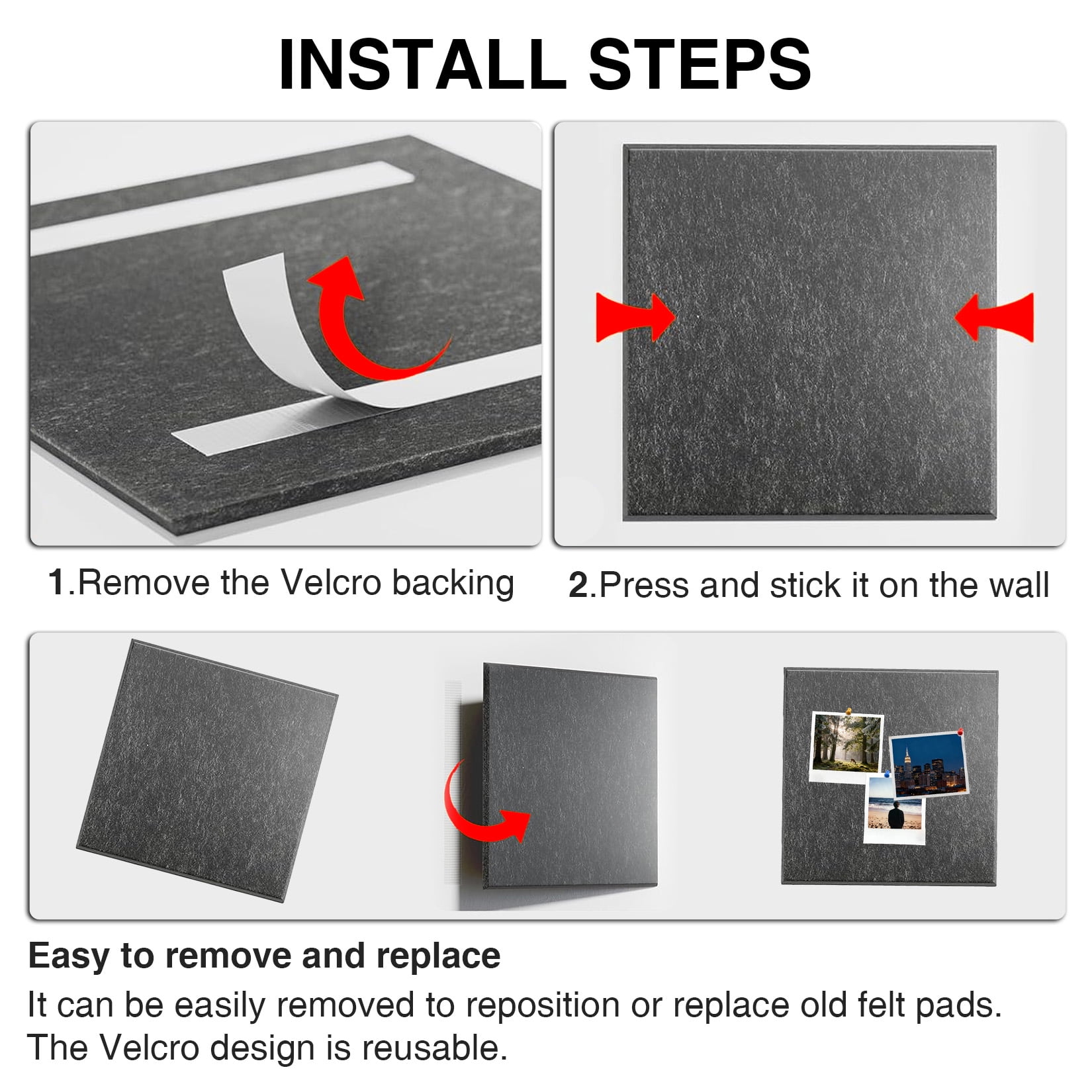 INSTALL STEPS

1.Remove the Velcro backing

2.Press and stick it on the wall

Easy to remove and replace

It can be easily removed to reposition or replace old felt pads. The Velcro design is reusable.