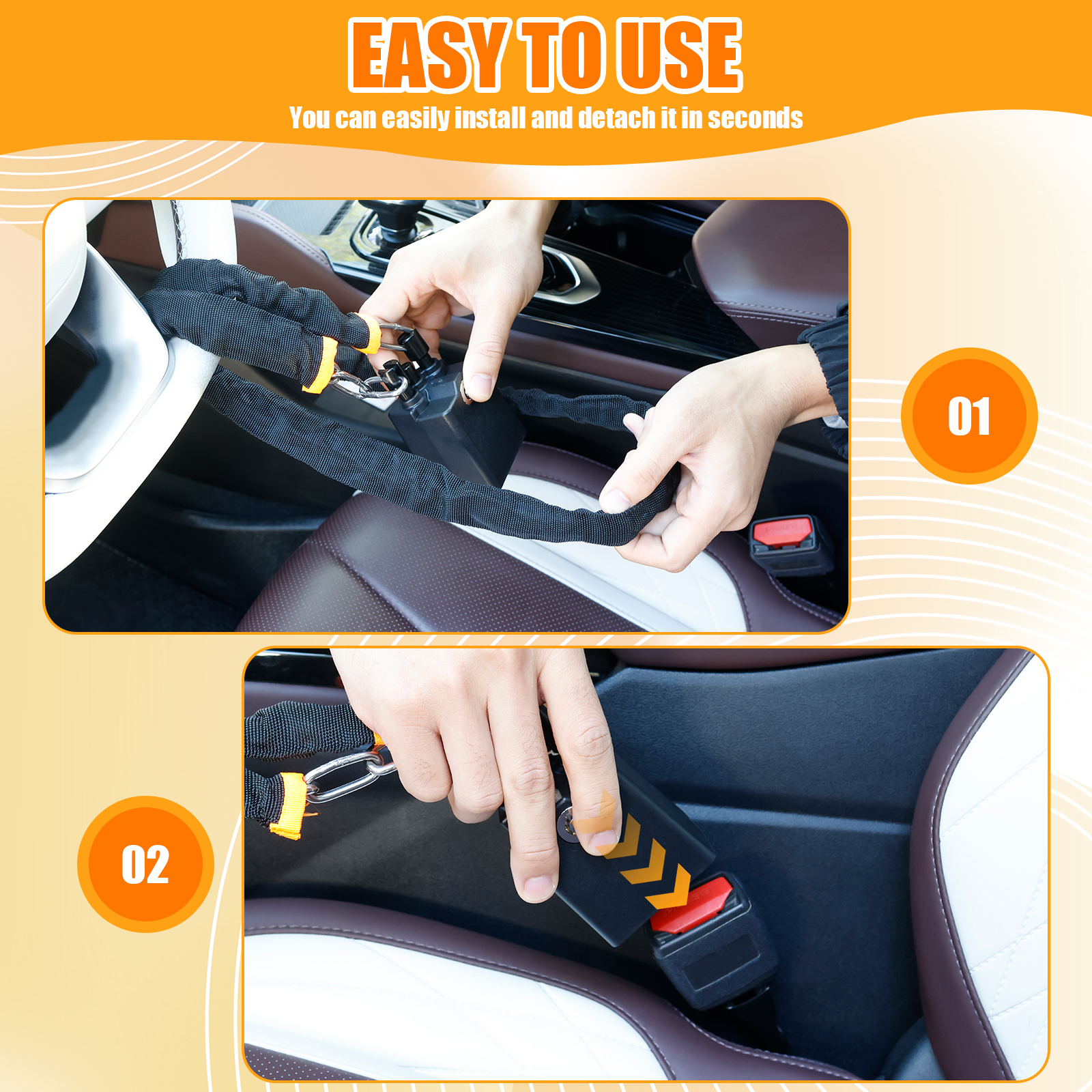 EASY TO USE
You can easily install and detach it in seconds

01

02