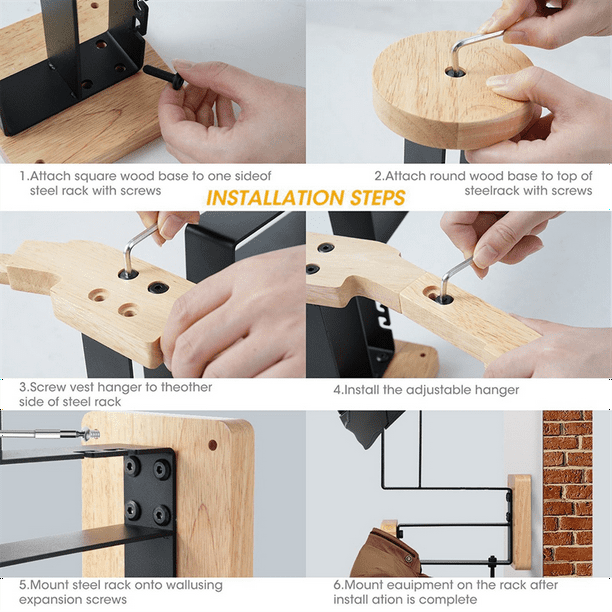 1.Attach square wood base to one sideof steel rack with screws

2.Attach round wood base to top of steelrack with screws

INSTALLATION STEPS

3.Screw vest hanger to theother side of steel rack

4.Install the adjustable hanger

5.Mount steel rack onto wallusing expansion screws

6.Mount eauipment on the rack after install ation is complete