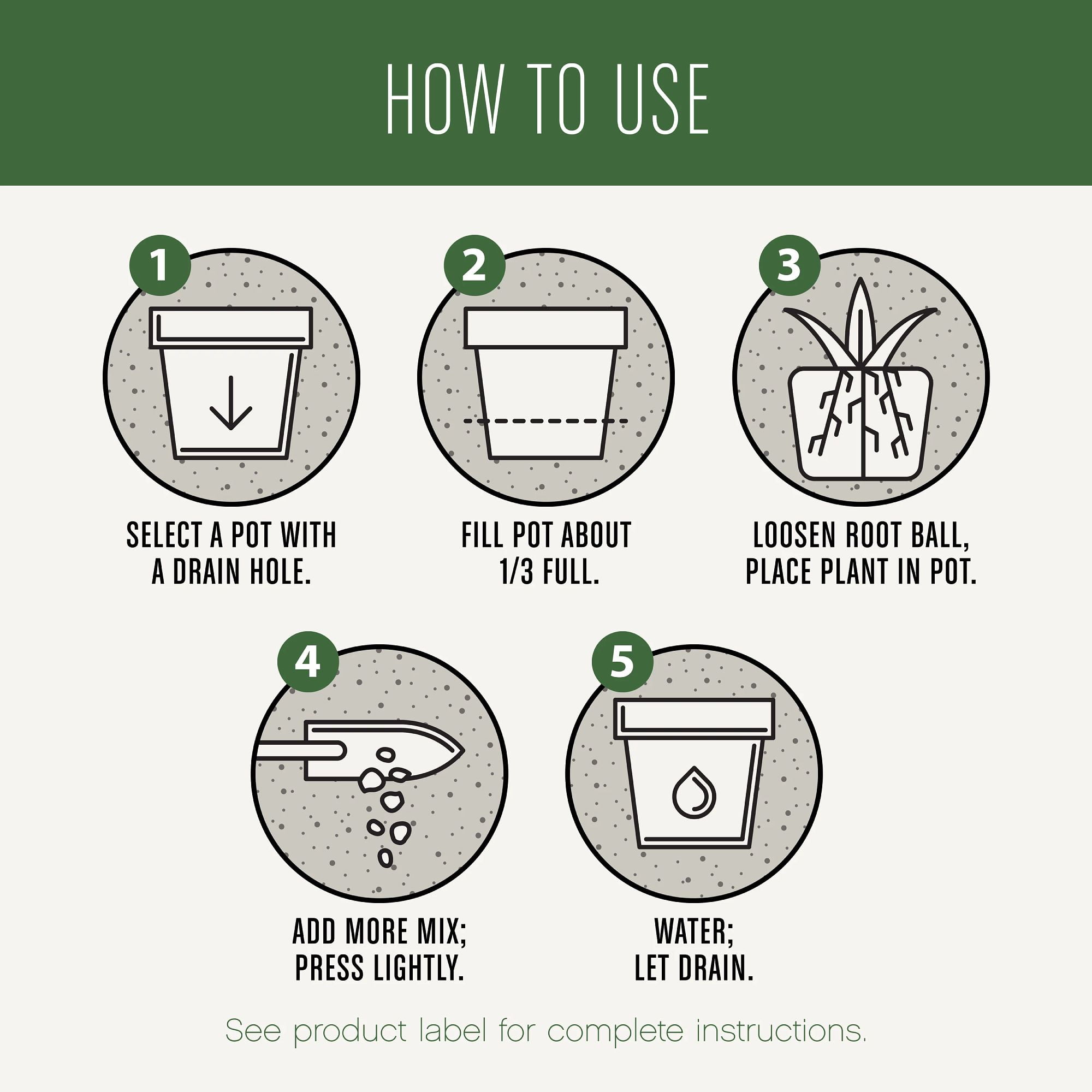 HOW TO USE

1

SELECT A POT WITH A DRAIN HOLE.

2

FILL POT ABOUT 1/3 FULL.

3

LOOSEN ROOT BALL, PLACE PLANT IN POT.

4

ADD MORE MIX; PRESS LIGHTLY.

5

WATER; LET DRAIN.

See product label for complete instructions.