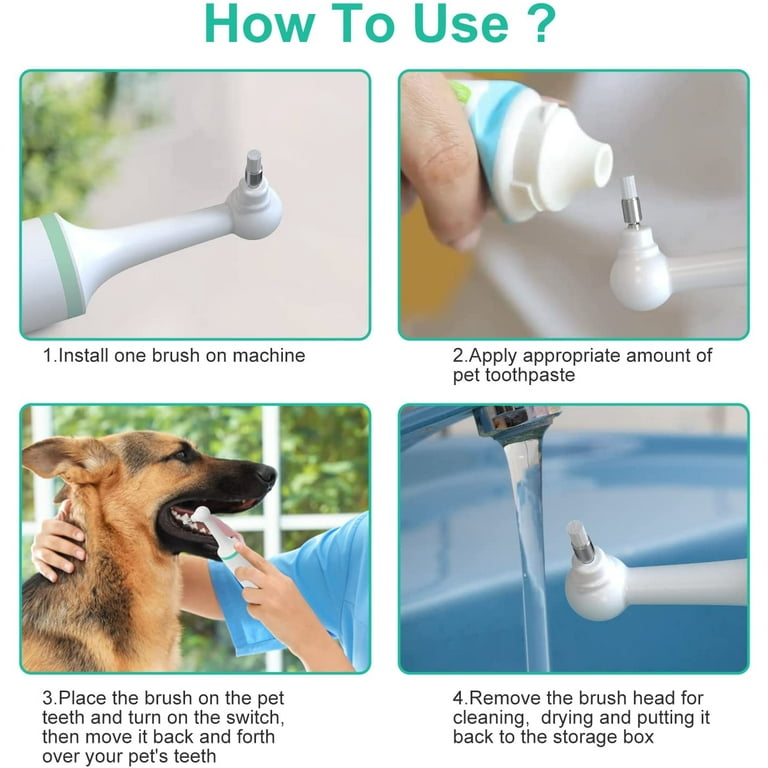 How To Use ?

1.Install one brush on machine

2.Apply appropriate amount of pet toothpaste

3.Place the brush on the pet teeth and turn on the switch, then move it back and forth over your pet's teeth

4.Remove the brush head for cleaning,  drying and putting it back to the storage box