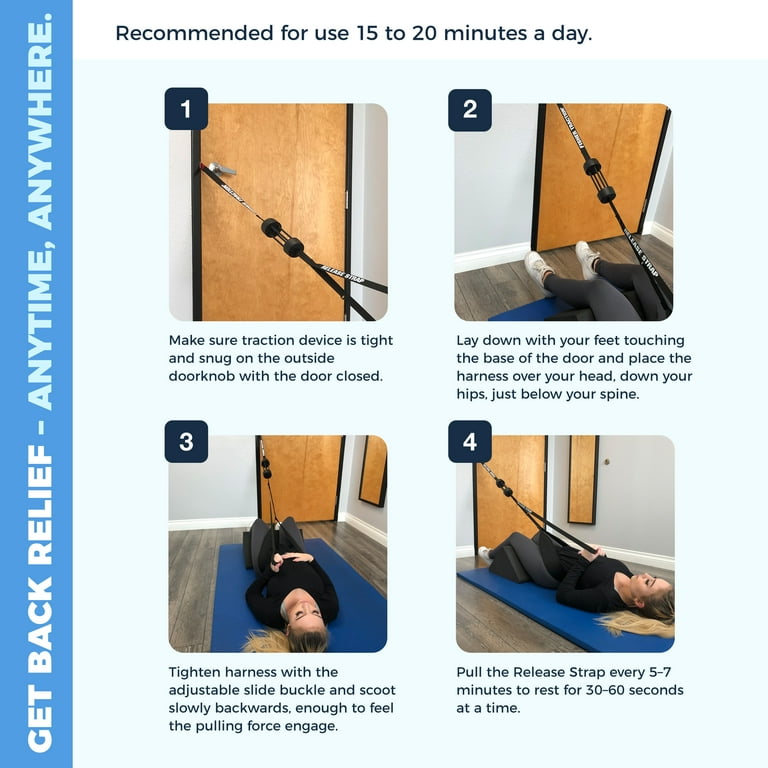 GET BACK RELIEF - ANYTIME, ANYWHERE.

Recommended for use 15 to 20 minutes a day.

1

RELEASE STRAP

Make sure traction device is tight and snug on the outside doorknob with the door closed.

2

RELEASE STRAP

Lay down with your feet touching the base of the door and place the harness over your head, down your hips, just below your spine.

3

Tighten harness with the adjustable slide buckle and scoot slowly backwards, enough to feel the pulling force engage.

4

Pull the Release Strap every 5–7 minutes to rest for 30–60 seconds at a time.