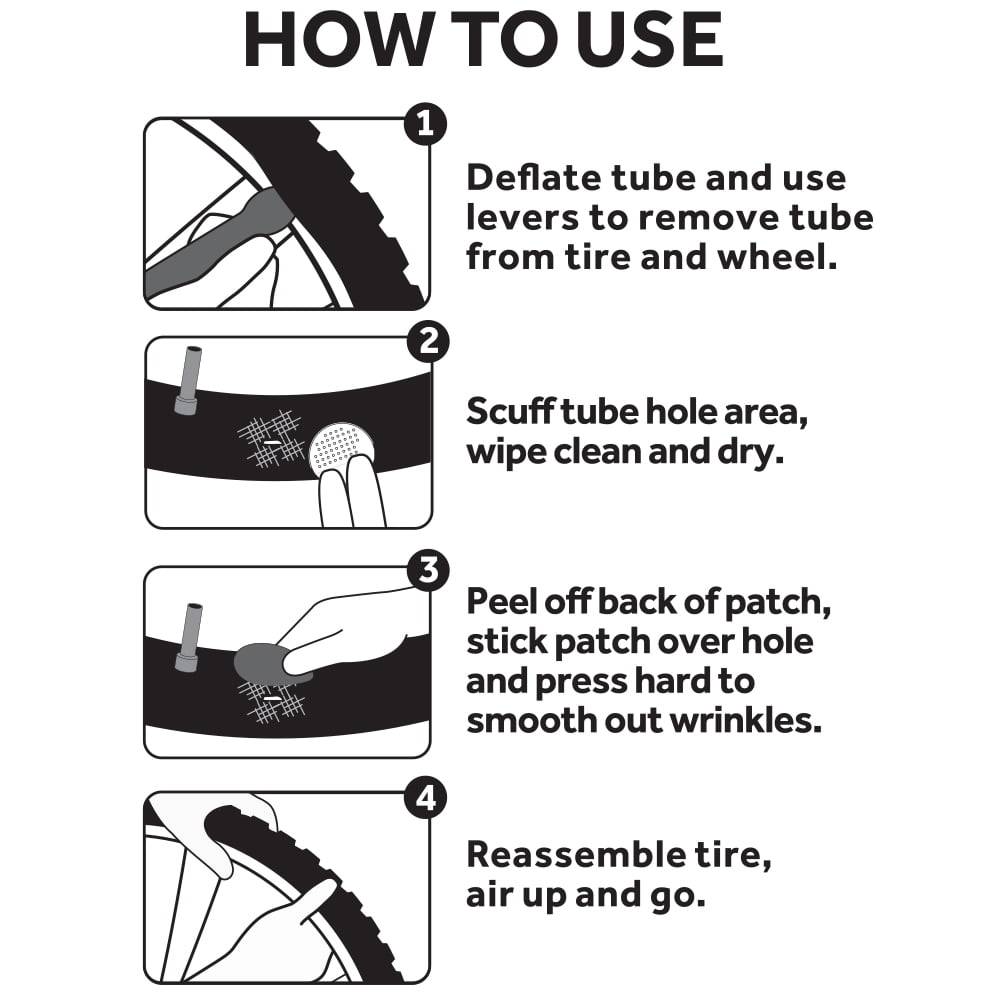 HOW TO USE

1

Deflate tube and use levers to remove tube from tire and wheel.

2

Scuff tube hole area, wipe clean and dry.

3

Peel off back of patch, stick patch over hole and press hard to smooth out wrinkles.

4

Reassemble tire, air up and go.