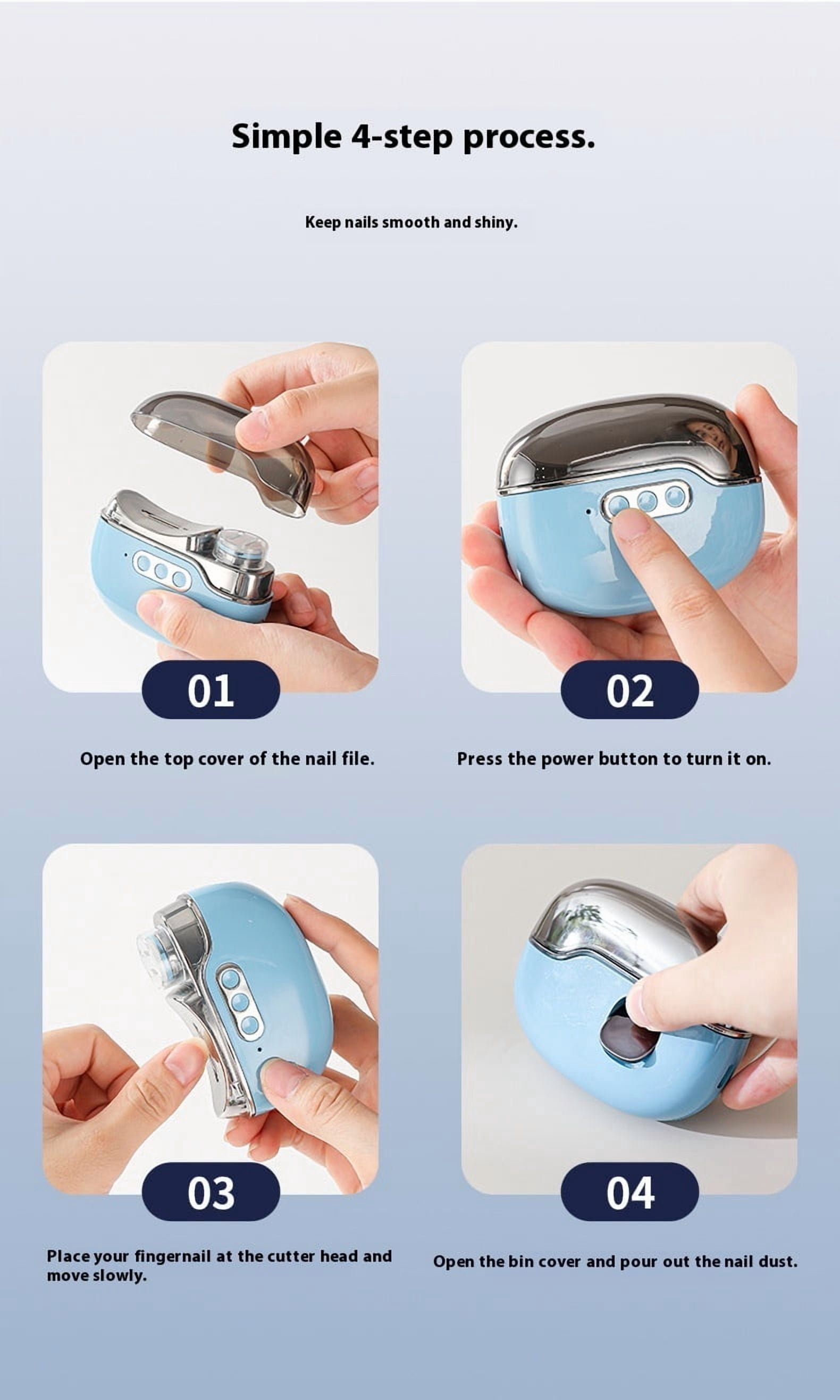 Simple 4-step process.

Keep nails smooth and shiny.

01

Open the top cover of the nail file.

02

Press the power button to turn it on.

03

Place your fingernail at the cutter head and move slowly.

04

Open the bin cover and pour out the nail dust.