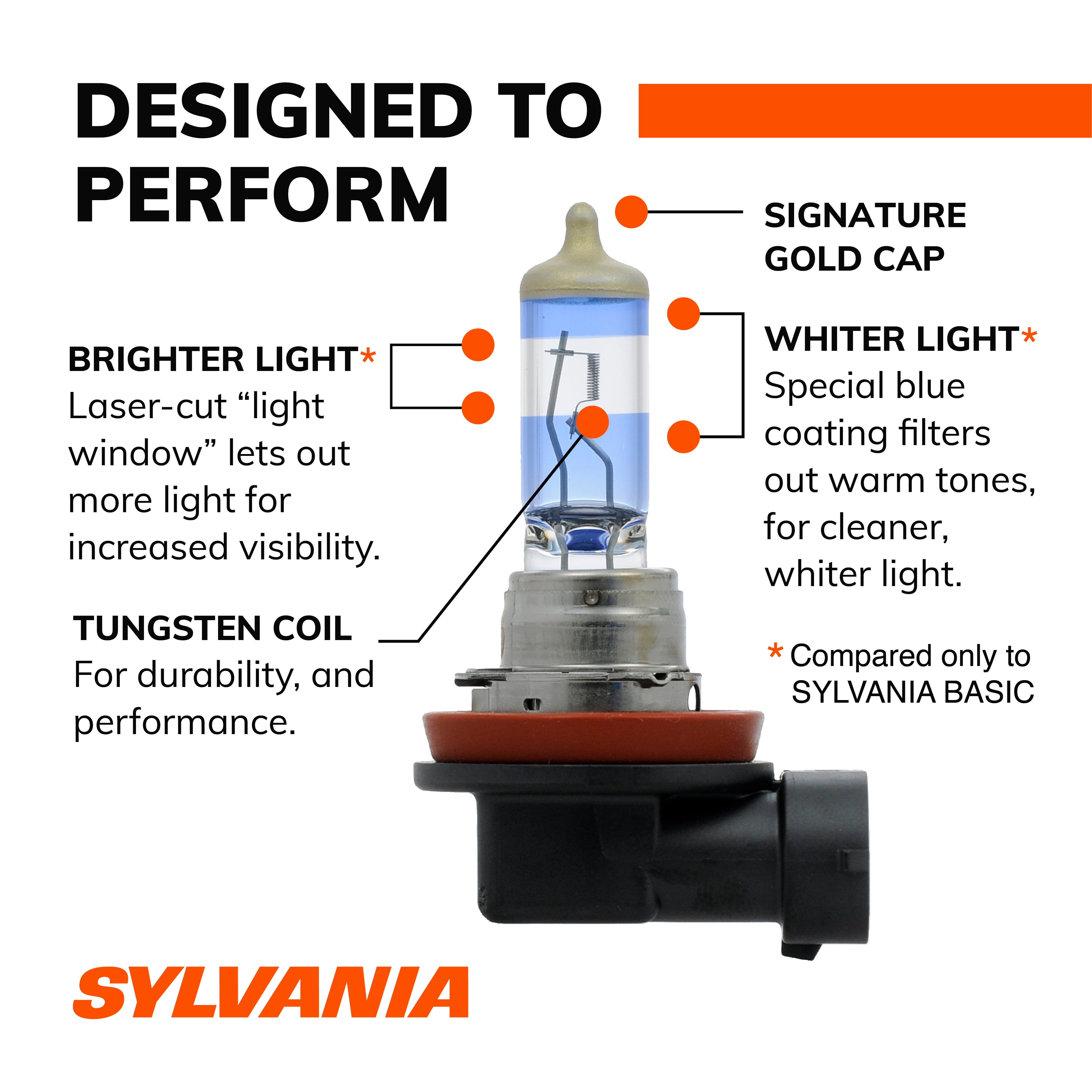 DESIGNED TO PERFORM

SIGNATURE GOLD CAP

BRIGHTER LIGHT*
Laser-cut “light window” lets out more light for increased visibility.

WHITER LIGHT*
Special blue coating filters out warm tones, for cleaner, whiter light.

TUNGSTEN COIL
For durability, and performance.

* Compared only to SYLVANIA BASIC

SYLVANIA