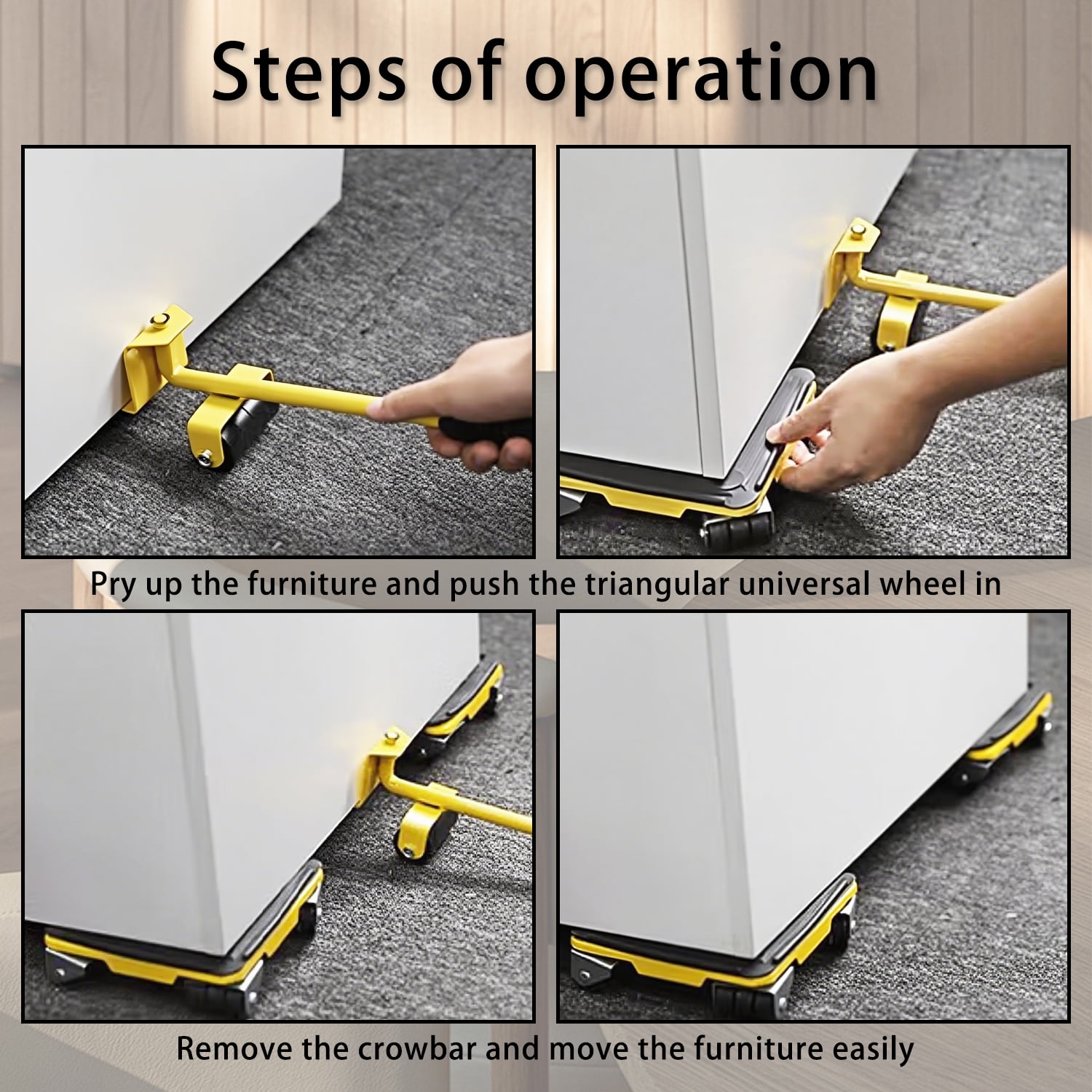 Steps of operation

Pry up the furniture and push the triangular universal wheel in

Remove the crowbar and move the furniture easily